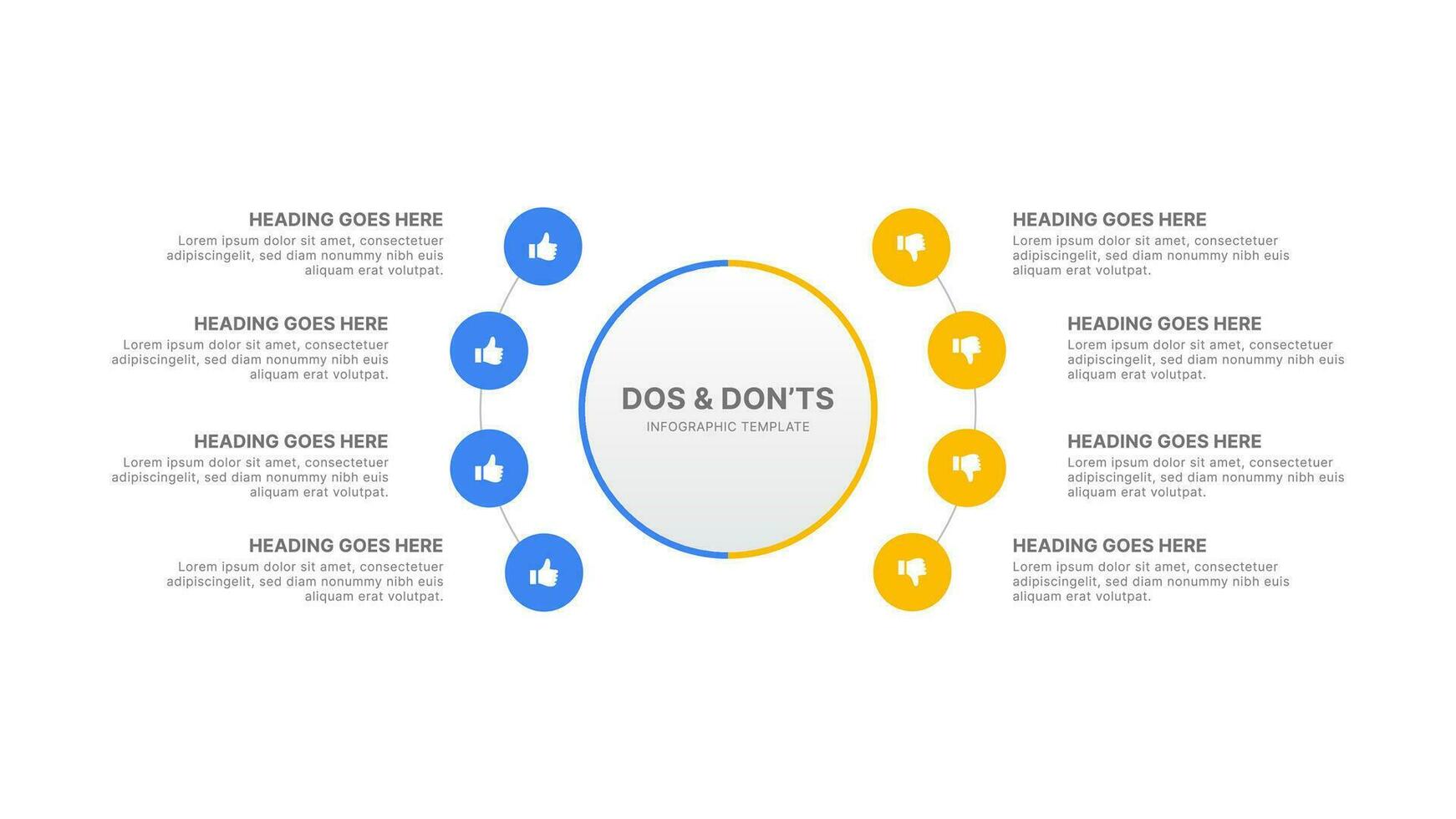 HEADING GOES HERE
Lorem ipsum dolor sit amet, consectetuer adipiscingelit, sed diam nonummy nibh euis aliquam erat volutpat.

HEADING GOES HERE
Lorem ipsum dolor sit amet, consectetuer adipiscingelit, sed diam nonummy nibh euis aliquam erat volutpat.

HEADING GOES HERE
Lorem ipsum dolor sit amet, consectetuer adipiscingelit, sed diam nonummy nibh euis aliquam erat volutpat.

HEADING GOES HERE
Lorem ipsum dolor sit amet, consectetuer adipiscingelit, sed diam nonummy nibh euis aliquam erat volutpat.

DOS & DON'TS
INFOGRAPHIC TEMPLATE

HEADING GOES HERE
Lorem ipsum dolor sit amet, consectetuer adipiscingelit, sed diam nonummy nibh euis aliquam erat volutpat.

HEADING GOES HERE
Lorem ipsum dolor sit amet, consectetuer adipiscingelit, sed diam nonummy nibh euis aliquam erat volutpat.

HEADING GOES HERE
Lorem ipsum dolor sit amet, consectetuer adipiscingelit, sed diam nonummy nibh euis aliquam erat volutpat.

HEADING GOES HERE
Lorem ipsum dolor sit amet, consectetuer adipiscingelit, sed diam nonummy nibh euis aliquam erat volutpat.