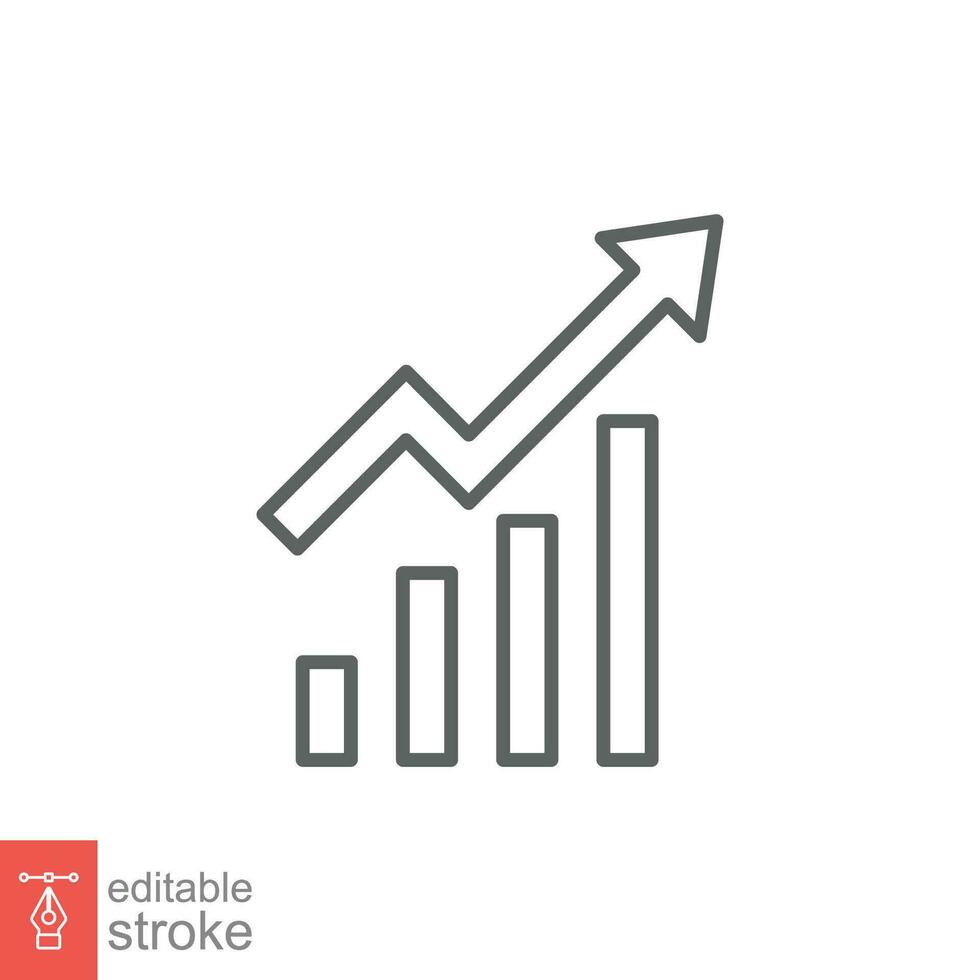 editable
stroke