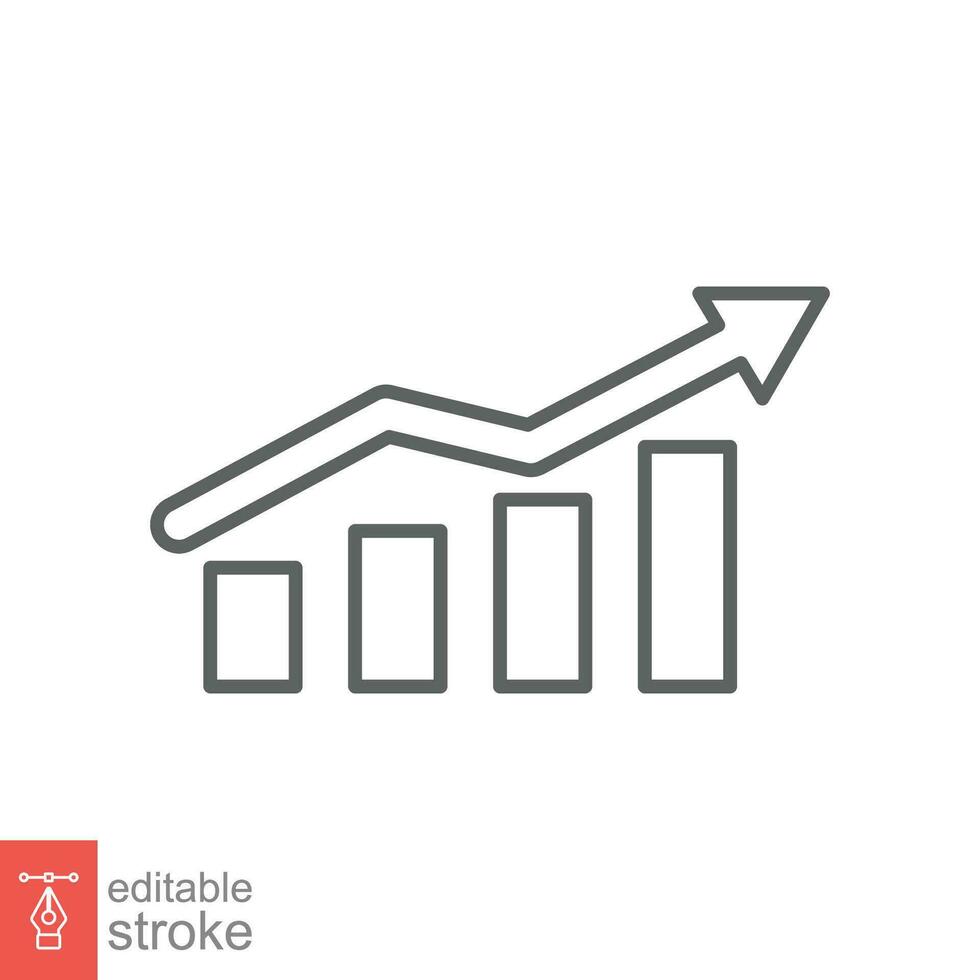 editable
stroke