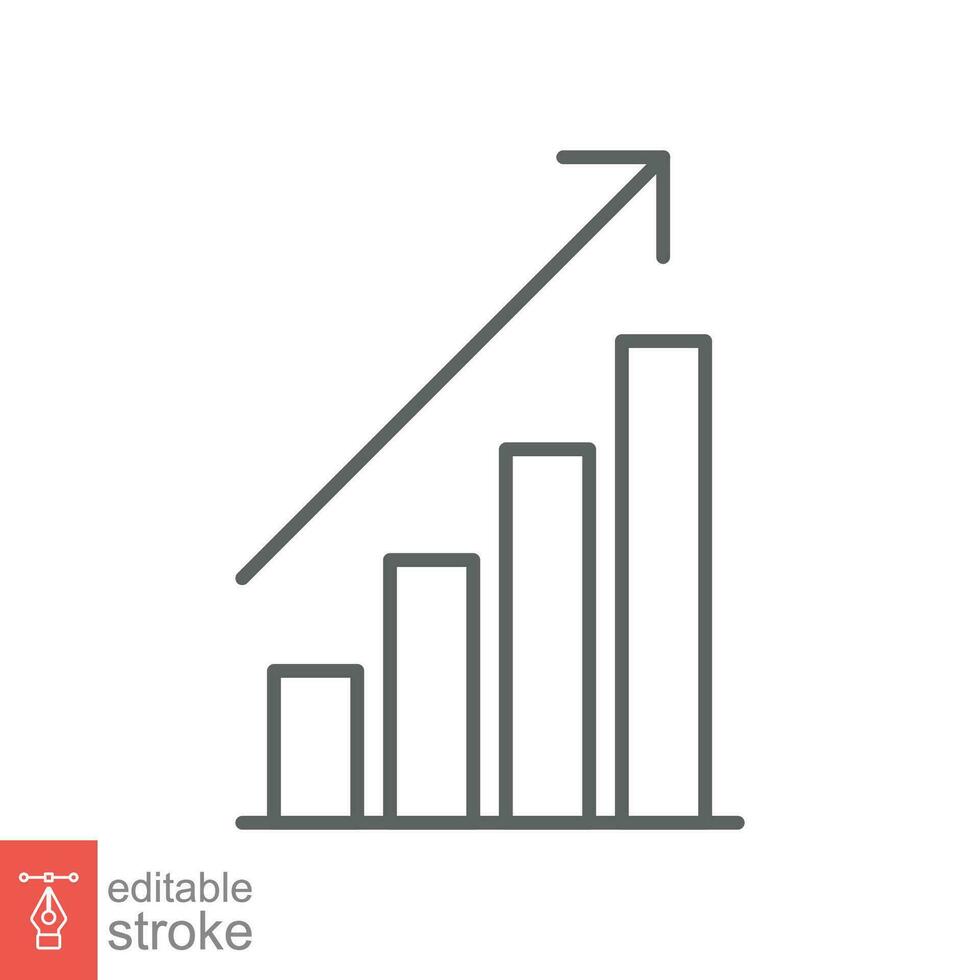 editable
stroke