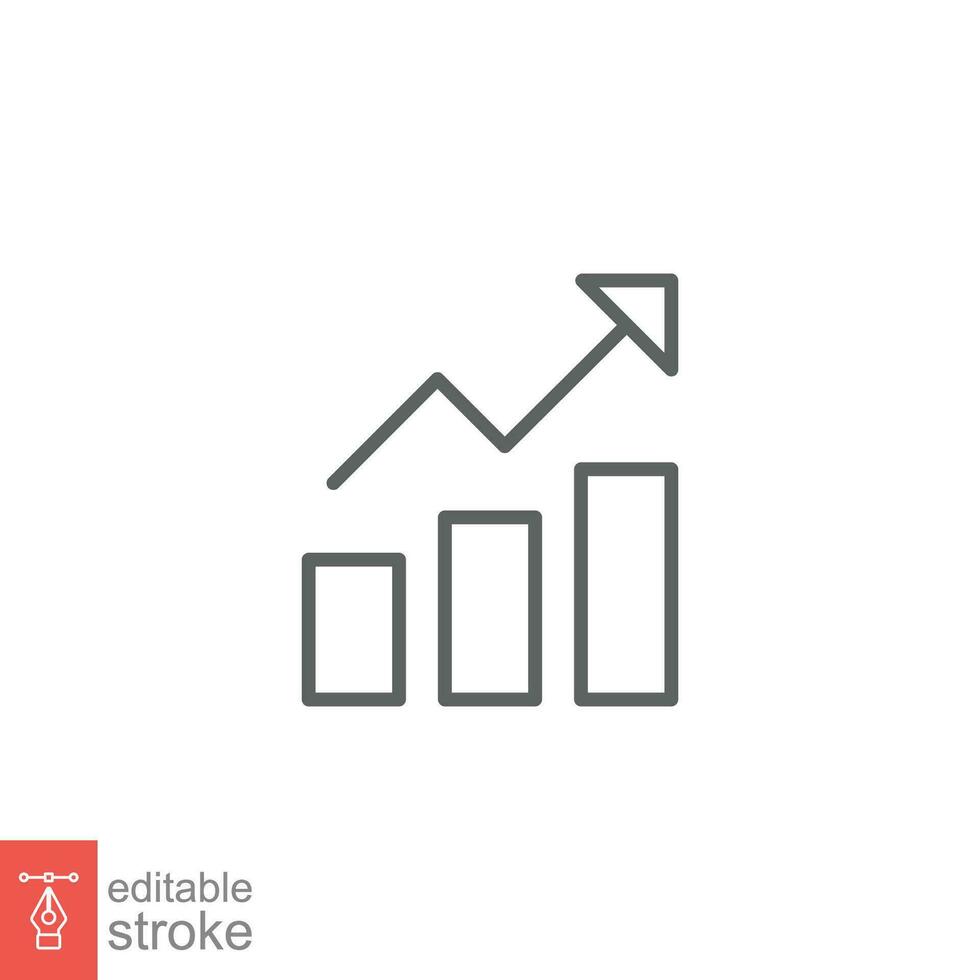 editable
stroke