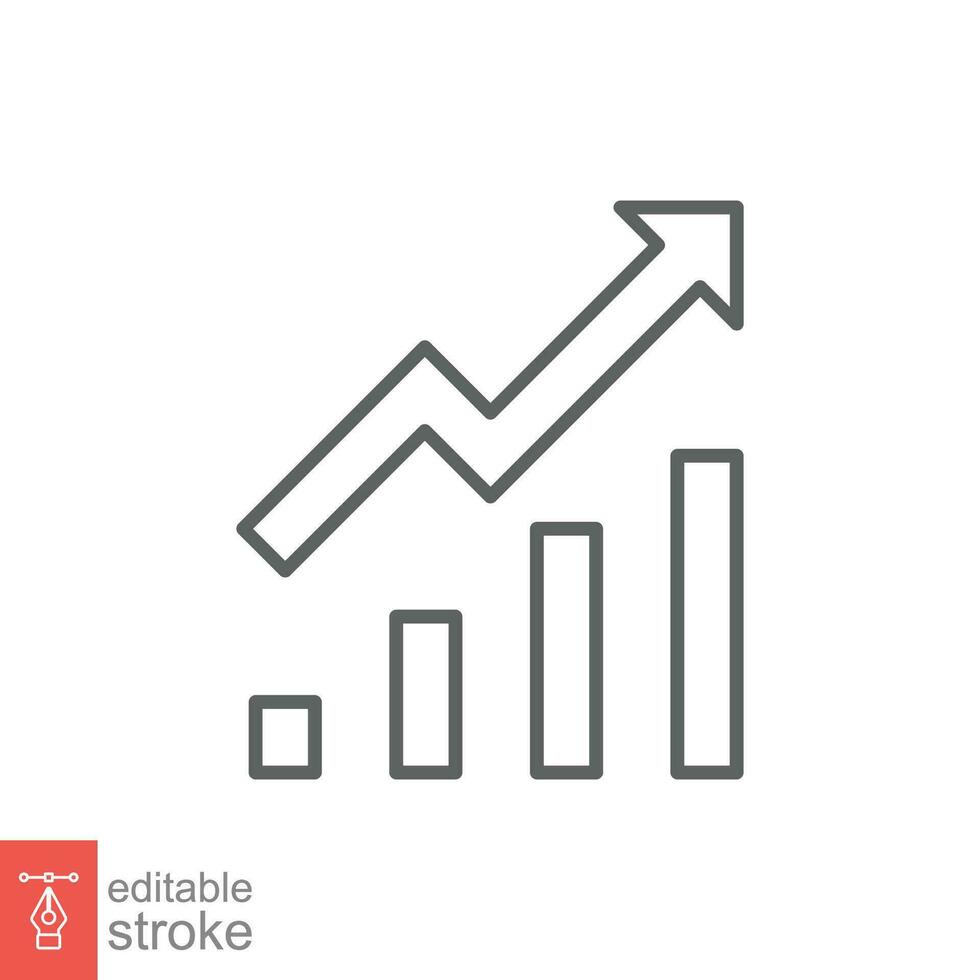 editable
stroke