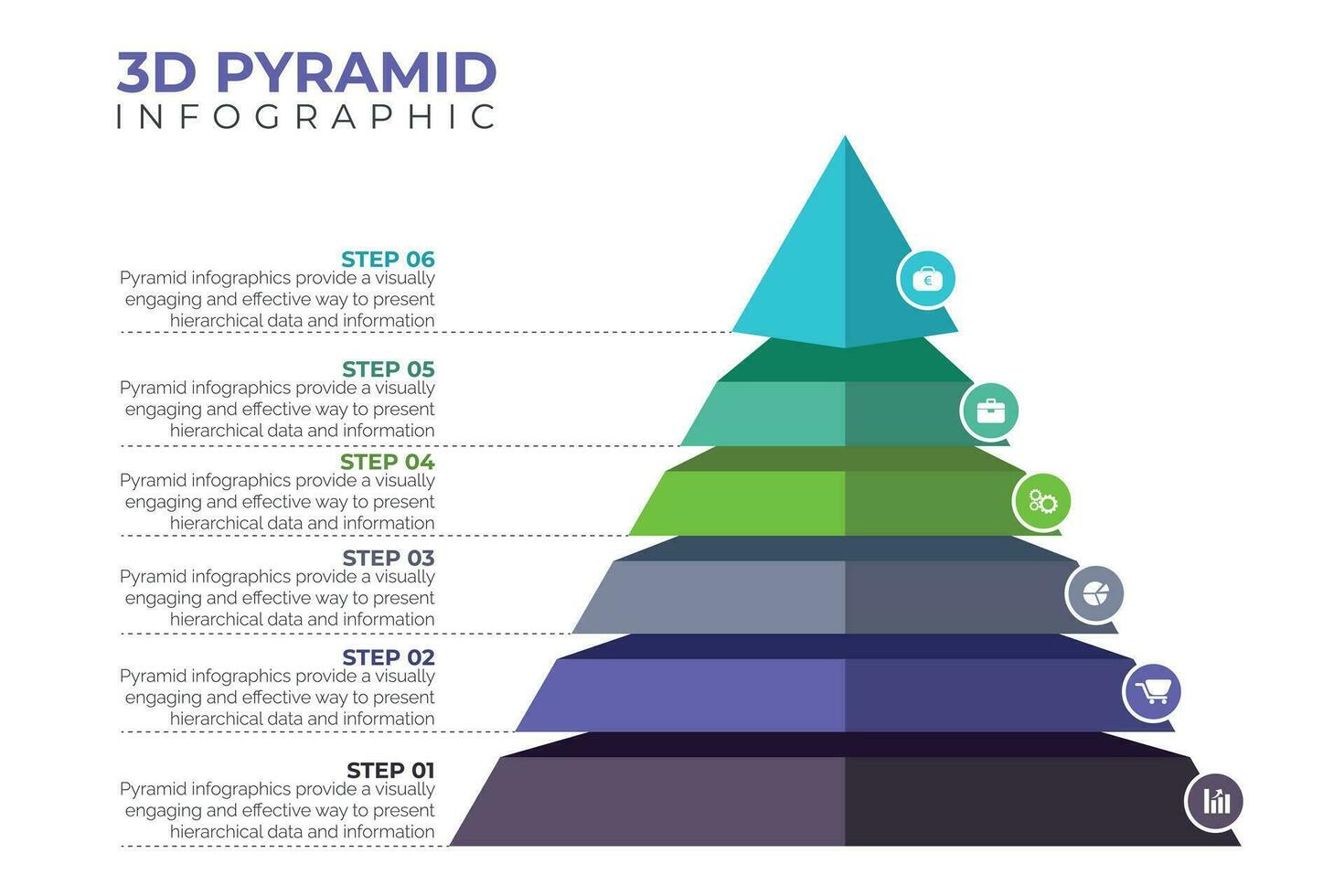 3D PYRAMID
INFOGRAPHIC

STEP 06
Pyramid infographics provide a visually engaging and effective way to present hierarchical data and information

STEP 05
Pyramid infographics provide a visually engaging and effective way to present hierarchical data and information

STEP 04
Pyramid infographics provide a visually engaging and effective way to present hierarchical data and information

STEP 03
Pyramid infographics provide a visually engaging and effective way to present hierarchical data and information

STEP 02
Pyramid infographics provide a visually engaging and effective way to present hierarchical data and information

STEP 01
Pyramid infographics provide a visually engaging and effective way to present hierarchical data and information