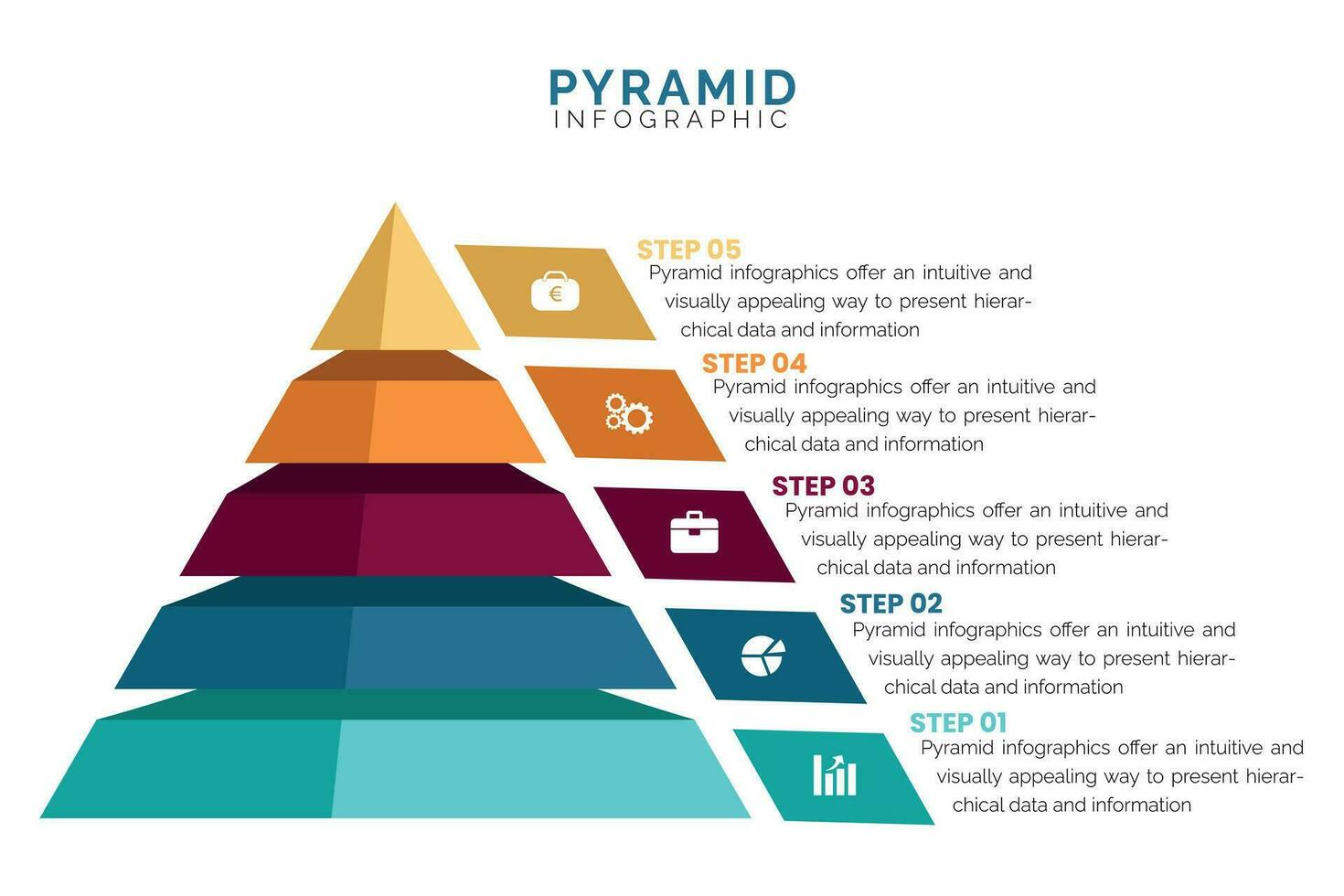 PYRAMID
INFOGRAPHIC

STEP 05
Pyramid infographics offer an intuitive and visually appealing way to present hierarchical data and information

STEP 04
Pyramid infographics offer an intuitive and visually appealing way to present hierarchical data and information

STEP 03
Pyramid infographics offer an intuitive and visually appealing way to present hierarchical data and information

STEP 02
Pyramid infographics offer an intuitive and visually appealing way to present hierarchical data and information

STEP 01
Pyramid infographics offer an intuitive and visually appealing way to present hierarchical data and information