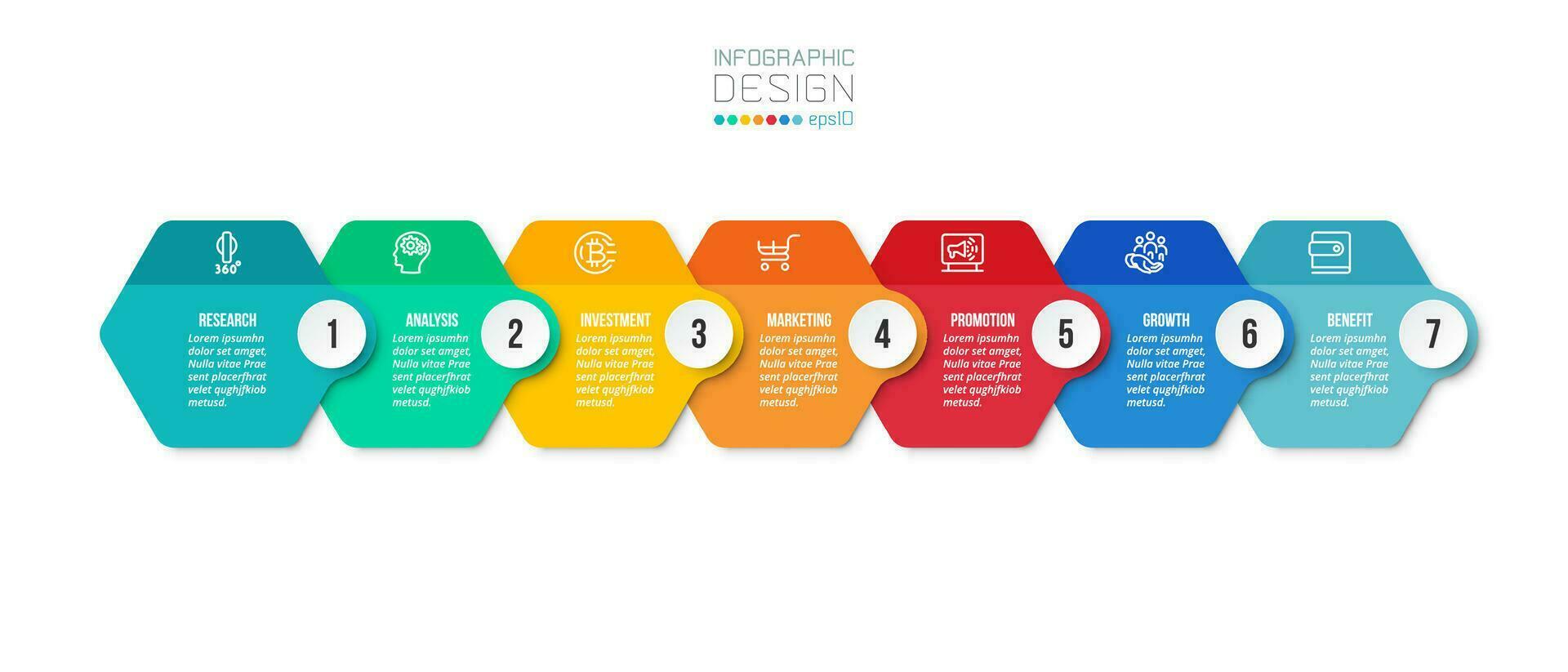 INFOGRAPHIC
DESIGN
eps10

360°

RESEARCH
Lorem ipsumhn dolor set amget, Nulla vitae Prae sent placerfhrat velet qughjfkiob metusd.
1

ANALYSIS
Lorem ipsumhn dolor set amget, Nulla vitae Prae sent placerfhrat velet qughjfkiob metusd.
2

INVESTMENT
Lorem ipsumhn dolor set amget, Nulla vitae Prae sent placerfhrat velet qughjfkiob metusd.
3

MARKETING
Lorem ipsumhn dolor set amget, Nulla vitae Prae sent placerfhrat velet qughjfkiob metusd.
4

PROMOTION
Lorem ipsumhn dolor set amget, Nulla vitae Prae sent placerfhrat velet qughjfkiob metusd.
5

GROWTH
Lorem ipsumhn dolor set amget, Nulla vitae Prae sent placerfhrat velet qughjfkiob metusd.
6

BENEFIT
Lorem ipsumhn dolor set amget, Nulla vitae Prae sent placerfhrat velet qughjfkiob metusd.
7