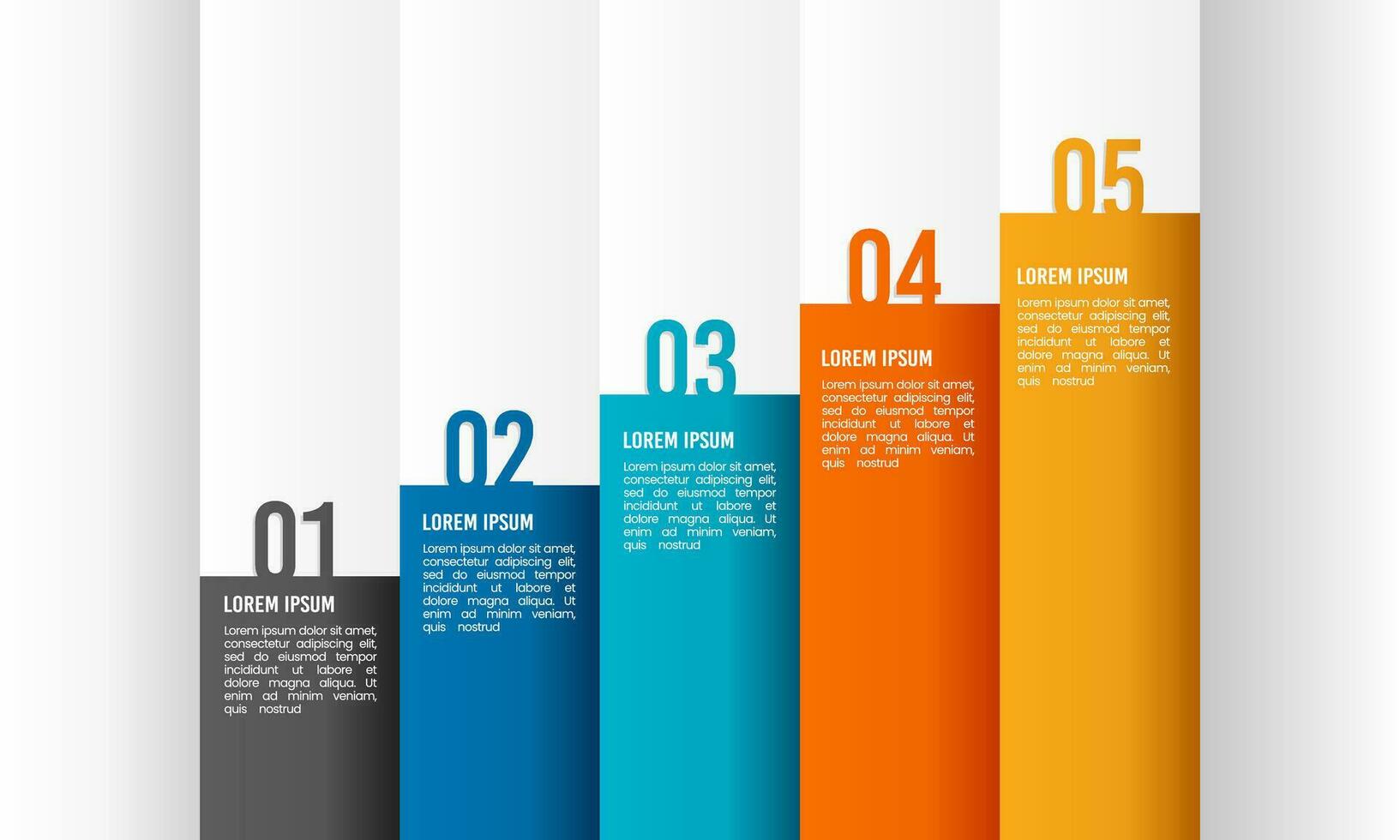 01

LOREM IPSUM

Lorem ipsum dolor sit amet, consectetur adipiscing elit, sed do eiusmod tempor incididunt ut labore et dolore magna aliqua. Ut enim ad minim veniam, quis nostrud

02

LOREM IPSUM

Lorem ipsum dolor sit amet, consectetur adipiscing elit, sed do eiusmod tempor incididunt ut labore et dolore magna aliqua. Ut enim ad minim veniam, quis nostrud

03

LOREM IPSUM

Lorem ipsum dolor sit amet, consectetur adipiscing elit, sed do eiusmod tempor incididunt ut labore et dolore magna aliqua. Ut enim ad minim veniam, quis nostrud

04

LOREM IPSUM

Lorem ipsum dolor sit amet, consectetur adipiscing elit, sed do eiusmod tempor incididunt ut labore et dolore magna aliqua. Ut enim ad minim veniam, quis nostrud

05

LOREM IPSUM

Lorem ipsum dolor sit amet, consectetur adipiscing elit, sed do eiusmod tempor incididunt ut labore et dolore magna aliqua. Ut enim ad minim veniam, quis nostrud