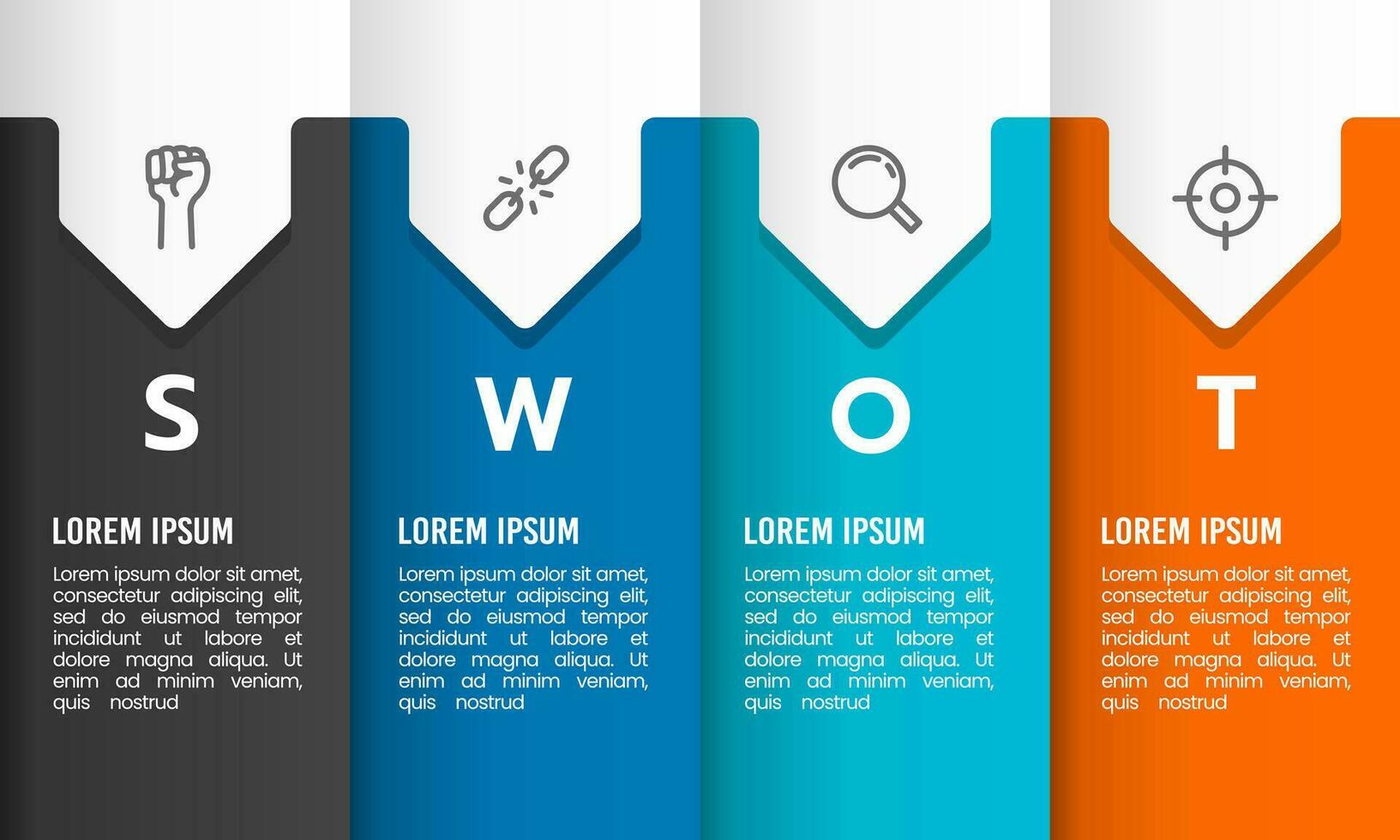 S

LOREM IPSUM

Lorem ipsum dolor sit amet, consectetur adipiscing elit, sed do eiusmod tempor incididunt ut labore et dolore magna aliqua. Ut enim ad minim veniam, quis nostrud

W

LOREM IPSUM

Lorem ipsum dolor sit amet, consectetur adipiscing elit, sed do eiusmod tempor incididunt ut labore et dolore magna aliqua. Ut enim ad minim veniam, quis nostrud

O

LOREM IPSUM

Lorem ipsum dolor sit amet, consectetur adipiscing elit, sed do eiusmod tempor incididunt ut labore et dolore magna aliqua. Ut enim ad minim veniam, quis nostrud

T

LOREM IPSUM

Lorem ipsum dolor sit amet, consectetur adipiscing elit, sed do eiusmod tempor incididunt ut labore et dolore magna aliqua. Ut enim ad minim veniam, quis nostrud