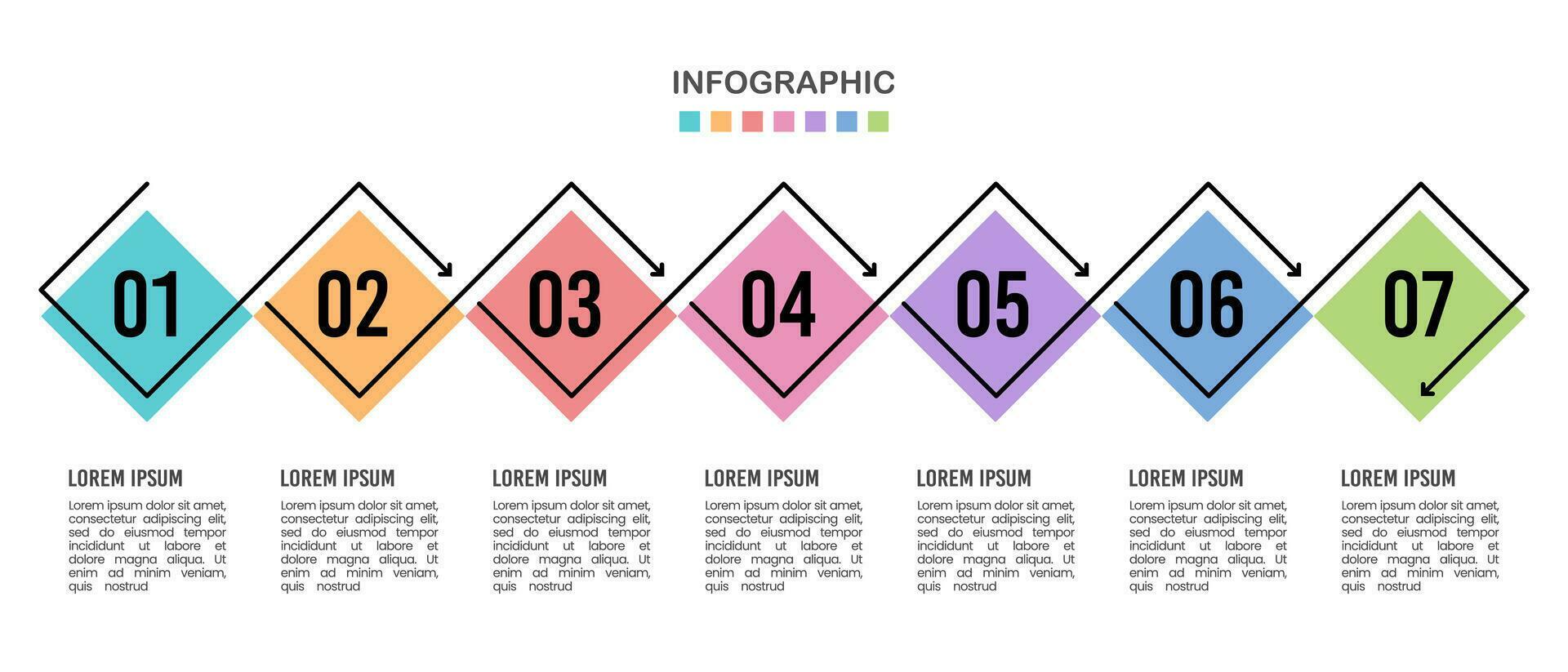 INFOGRAPHIC

01

02

03

04

05

06

07

LOREM IPSUM

Lorem ipsum dolor sit amet, consectetur adipiscing elit, sed do eiusmod tempor incididunt ut labore et dolore magna aliqua. Ut enim ad minim veniam, quis nostrud

LOREM IPSUM

Lorem ipsum dolor sit amet, consectetur adipiscing elit, sed do eiusmod tempor incididunt ut labore et dolore magna aliqua. Ut enim ad minim veniam, quis nostrud

LOREM IPSUM

Lorem ipsum dolor sit amet, consectetur adipiscing elit, sed do eiusmod tempor incididunt ut labore et dolore magna aliqua. Ut enim ad minim veniam, quis nostrud

LOREM IPSUM

Lorem ipsum dolor sit amet, consectetur adipiscing elit, sed do eiusmod tempor incididunt ut labore et dolore magna aliqua. Ut enim ad minim veniam, quis nostrud

LOREM IPSUM

Lorem ipsum dolor sit amet, consectetur adipiscing elit, sed do eiusmod tempor incididunt ut labore et dolore magna aliqua. Ut enim ad minim veniam, quis nostrud

LOREM IPSUM

Lorem ipsum dolor sit amet, consectetur adipiscing elit, sed do eiusmod tempor incididunt ut labore et dolore magna aliqua. Ut enim ad minim veniam, quis nostrud

LOREM IPSUM

Lorem ipsum dolor sit amet, consectetur adipiscing elit, sed do eiusmod tempor incididunt ut labore et dolore magna aliqua. Ut enim ad minim veniam, quis nostrud