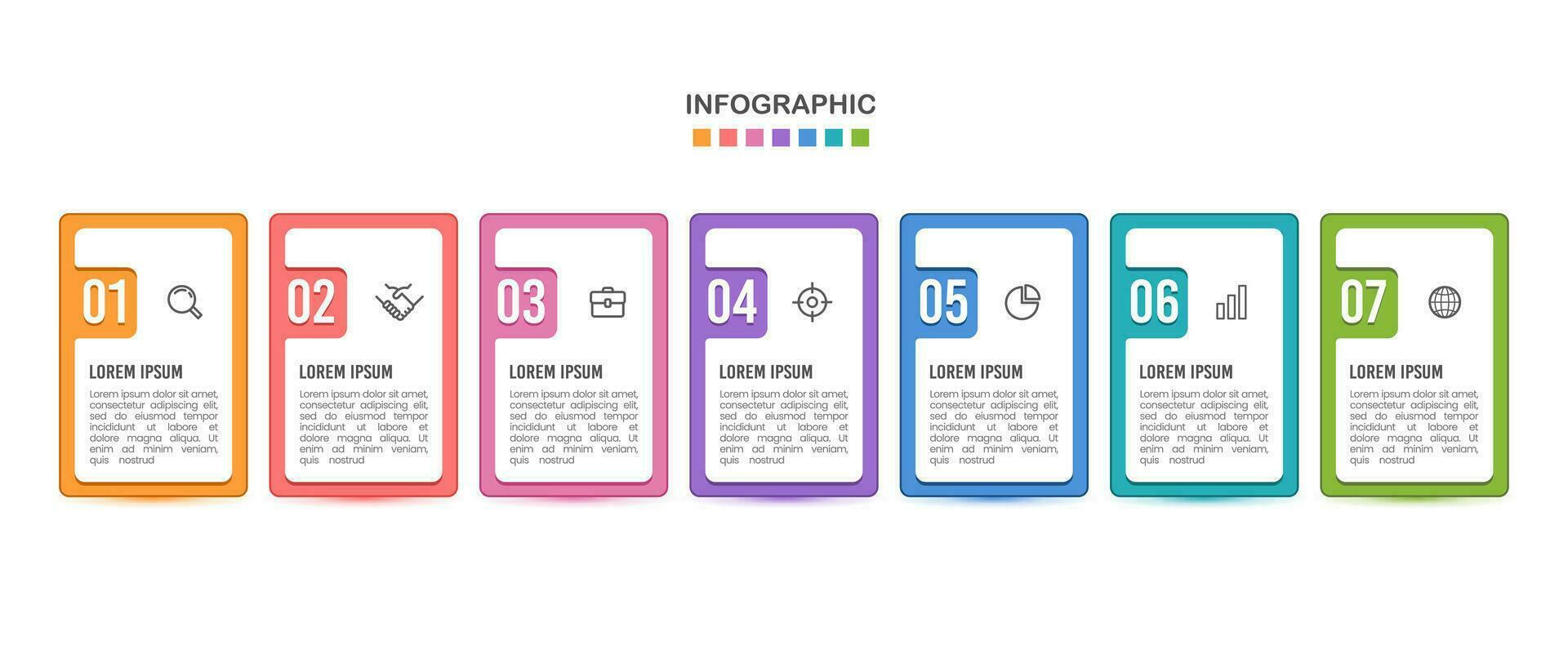 INFOGRAPHIC

01

LOREM IPSUM

Lorem ipsum dolor sit amet, consectetur adipiscing elit, sed do eiusmod tempor incididunt ut labore et dolore magna aliqua. Ut enim ad minim veniam, quis nostrud

02

LOREM IPSUM

Lorem ipsum dolor sit amet, consectetur adipiscing elit, sed do eiusmod tempor incididunt ut labore et dolore magna aliqua. Ut enim ad minim veniam, quis nostrud

03

LOREM IPSUM

Lorem ipsum dolor sit amet, consectetur adipiscing elit, sed do eiusmod tempor incididunt ut labore et dolore magna aliqua. Ut enim ad minim veniam, quis nostrud

04

LOREM IPSUM

Lorem ipsum dolor sit amet, consectetur adipiscing elit, sed do eiusmod tempor incididunt ut labore et dolore magna aliqua. Ut enim ad minim veniam, quis nostrud

05

LOREM IPSUM

Lorem ipsum dolor sit amet, consectetur adipiscing elit, sed do eiusmod tempor incididunt ut labore et dolore magna aliqua. Ut enim ad minim veniam, quis nostrud

06

LOREM IPSUM

Lorem ipsum dolor sit amet, consectetur adipiscing elit, sed do eiusmod tempor incididunt ut labore et dolore magna aliqua. Ut enim ad minim veniam, quis nostrud

07

LOREM IPSUM

Lorem ipsum dolor sit amet, consectetur adipiscing elit, sed do eiusmod tempor incididunt ut labore et dolore magna aliqua. Ut enim ad minim veniam, quis nostrud