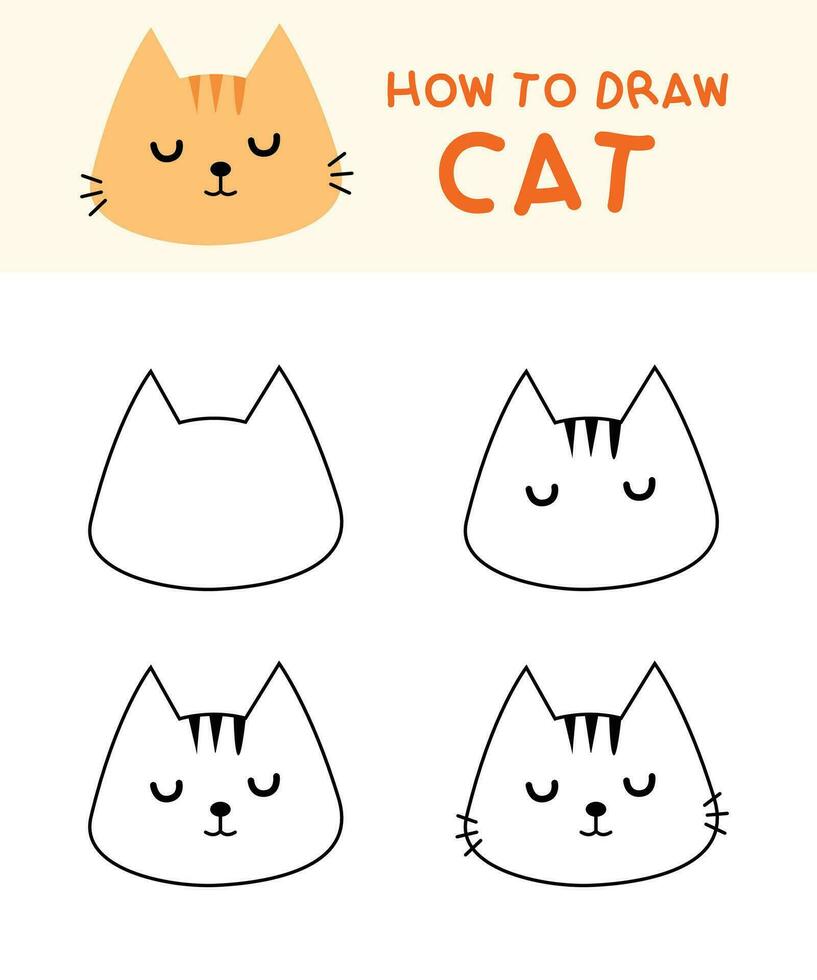 HOW TO DRAW
CAT