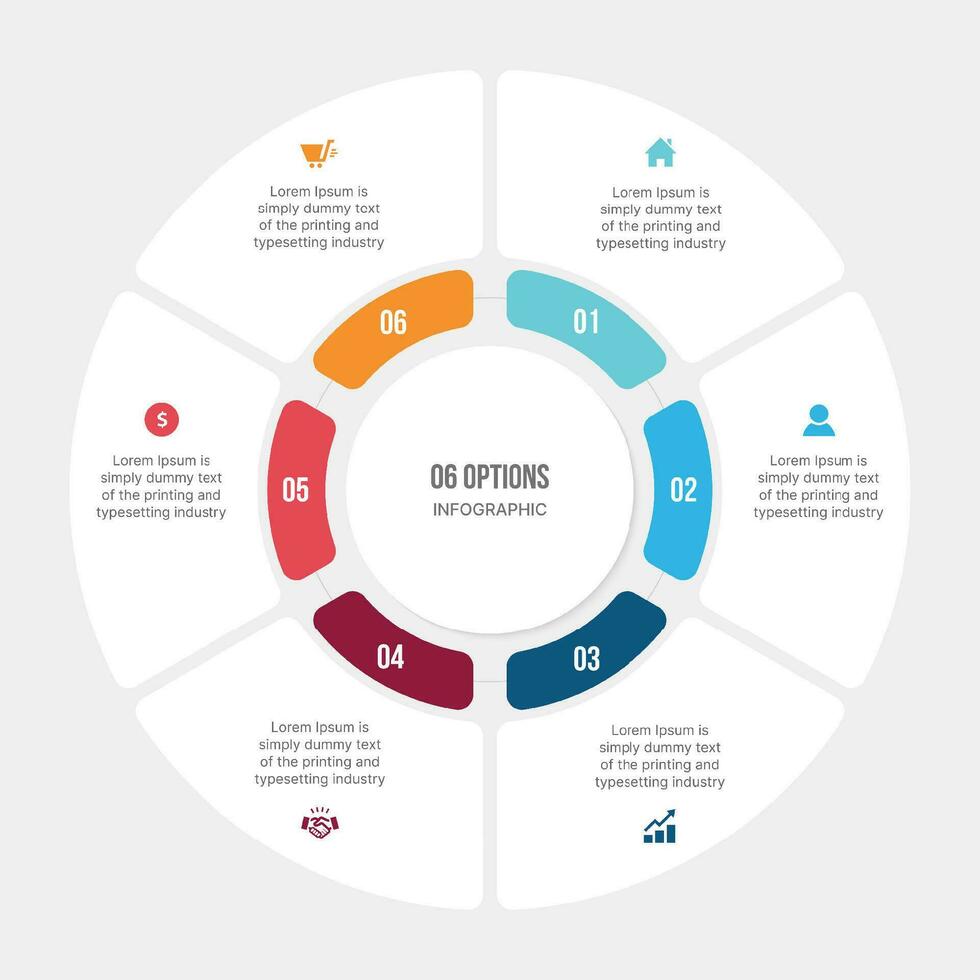 06 OPTIONS
INFOGRAPHIC

01
Lorem Ipsum is simply dummy text of the printing and typesetting industry

02
Lorem Ipsum is simply dummy text of the printing and typesetting industry

03
Lorem Ipsum is simply dummy text of the printing and typesetting industry

04
Lorem Ipsum is simply dummy text of the printing and typesetting industry

05
$
Lorem Ipsum is simply dummy text of the printing and typesetting industry

06
Lorem Ipsum is simply dummy text of the printing and typesetting industry