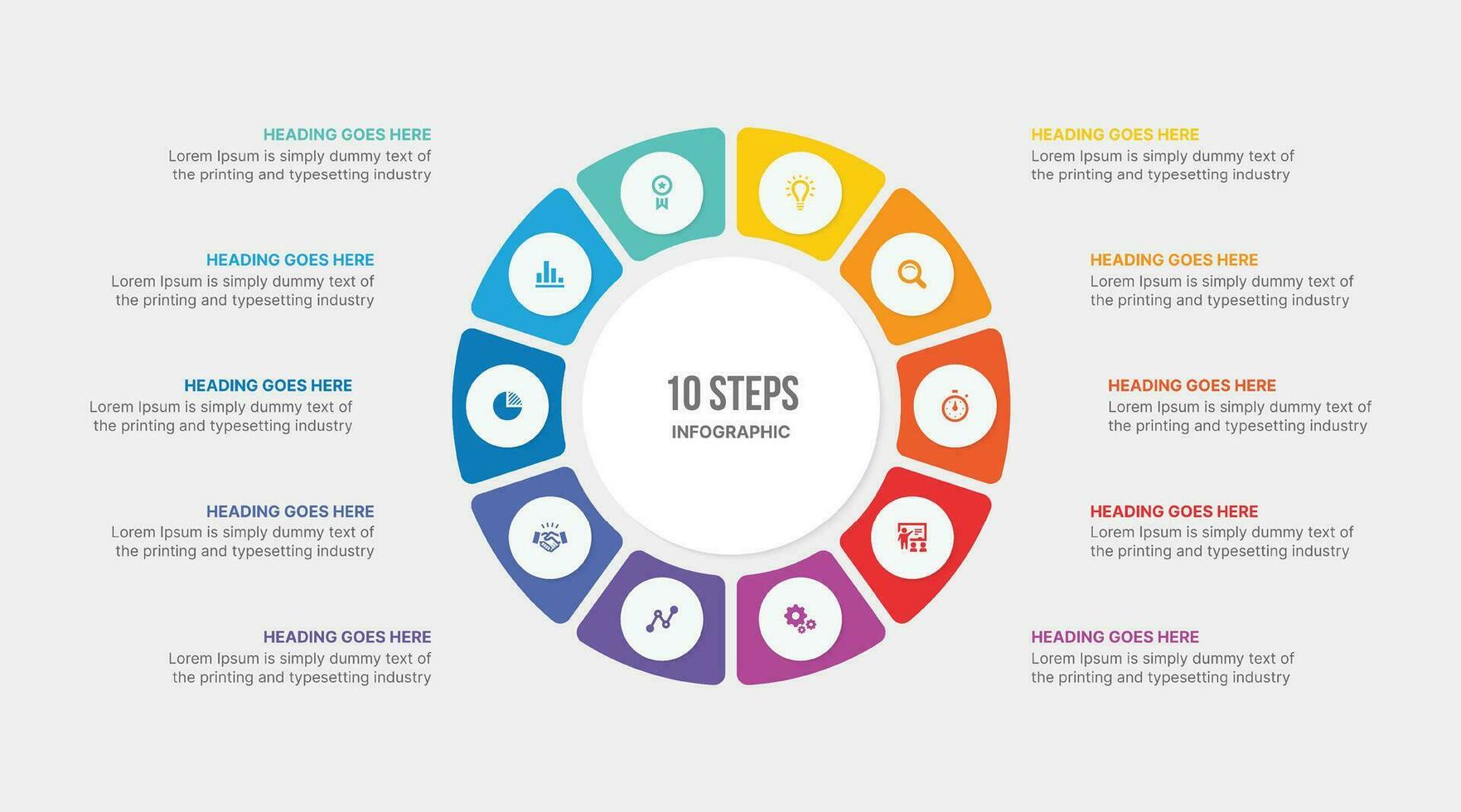 HEADING GOES HERE
Lorem Ipsum is simply dummy text of the printing and typesetting industry

HEADING GOES HERE
Lorem Ipsum is simply dummy text of the printing and typesetting industry

HEADING GOES HERE
Lorem Ipsum is simply dummy text of the printing and typesetting industry

HEADING GOES HERE
Lorem Ipsum is simply dummy text of the printing and typesetting industry

HEADING GOES HERE
Lorem Ipsum is simply dummy text of the printing and typesetting industry

10 STEPS
INFOGRAPHIC

HEADING GOES HERE
Lorem Ipsum is simply dummy text of the printing and typesetting industry

HEADING GOES HERE
Lorem Ipsum is simply dummy text of the printing and typesetting industry

HEADING GOES HERE
Lorem Ipsum is simply dummy text of the printing and typesetting industry

HEADING GOES HERE
Lorem Ipsum is simply dummy text of the printing and typesetting industry

HEADING GOES HERE
Lorem Ipsum is simply dummy text of the printing and typesetting industry