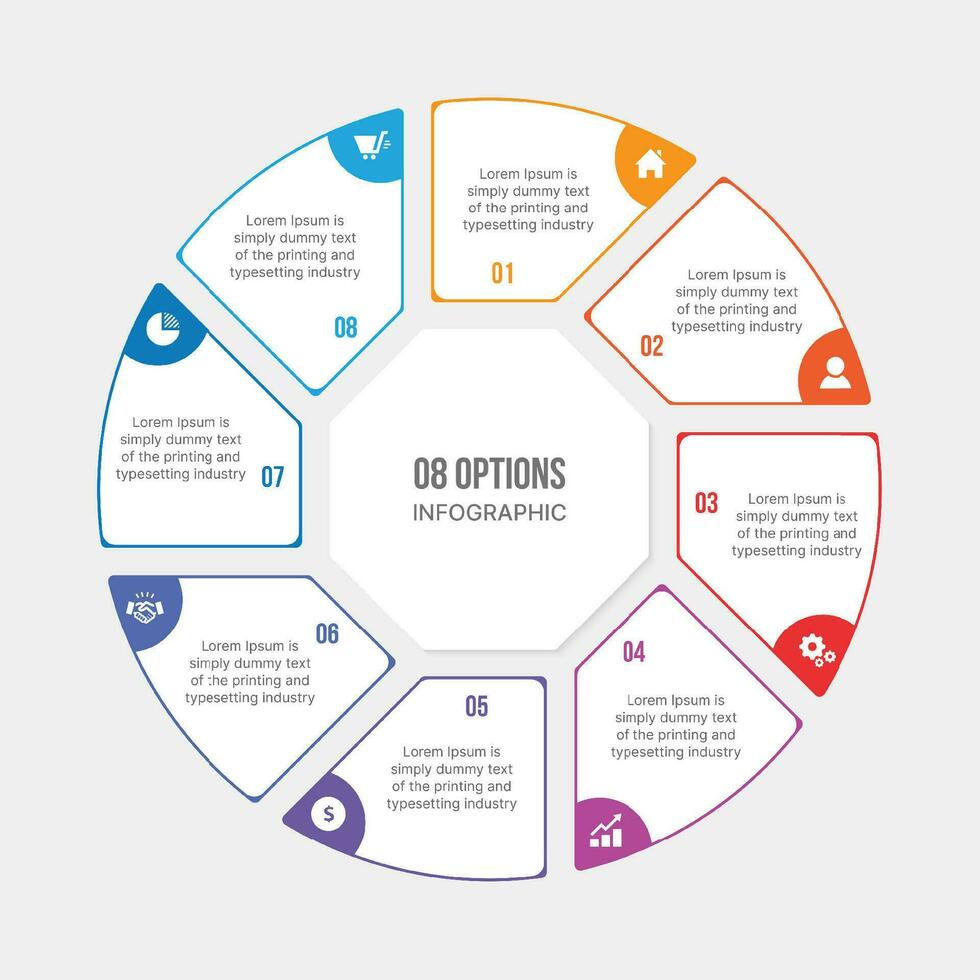 08 OPTIONS
INFOGRAPHIC

Lorem Ipsum is simply dummy text of the printing and typesetting industry
01

Lorem Ipsum is simply dummy text of the printing and typesetting industry
02

03
Lorem Ipsum is simply dummy text of the printing and typesetting industry

04
Lorem Ipsum is simply dummy text of the printing and typesetting industry

05
Lorem Ipsum is simply dummy text of the printing and typesetting industry

06
Lorem Ipsum is simply dummy text of the printing and typesetting industry

Lorem Ipsum is simply dummy text of the printing and typesetting industry
07

Lorem Ipsum is simply dummy text of the printing and typesetting industry
08