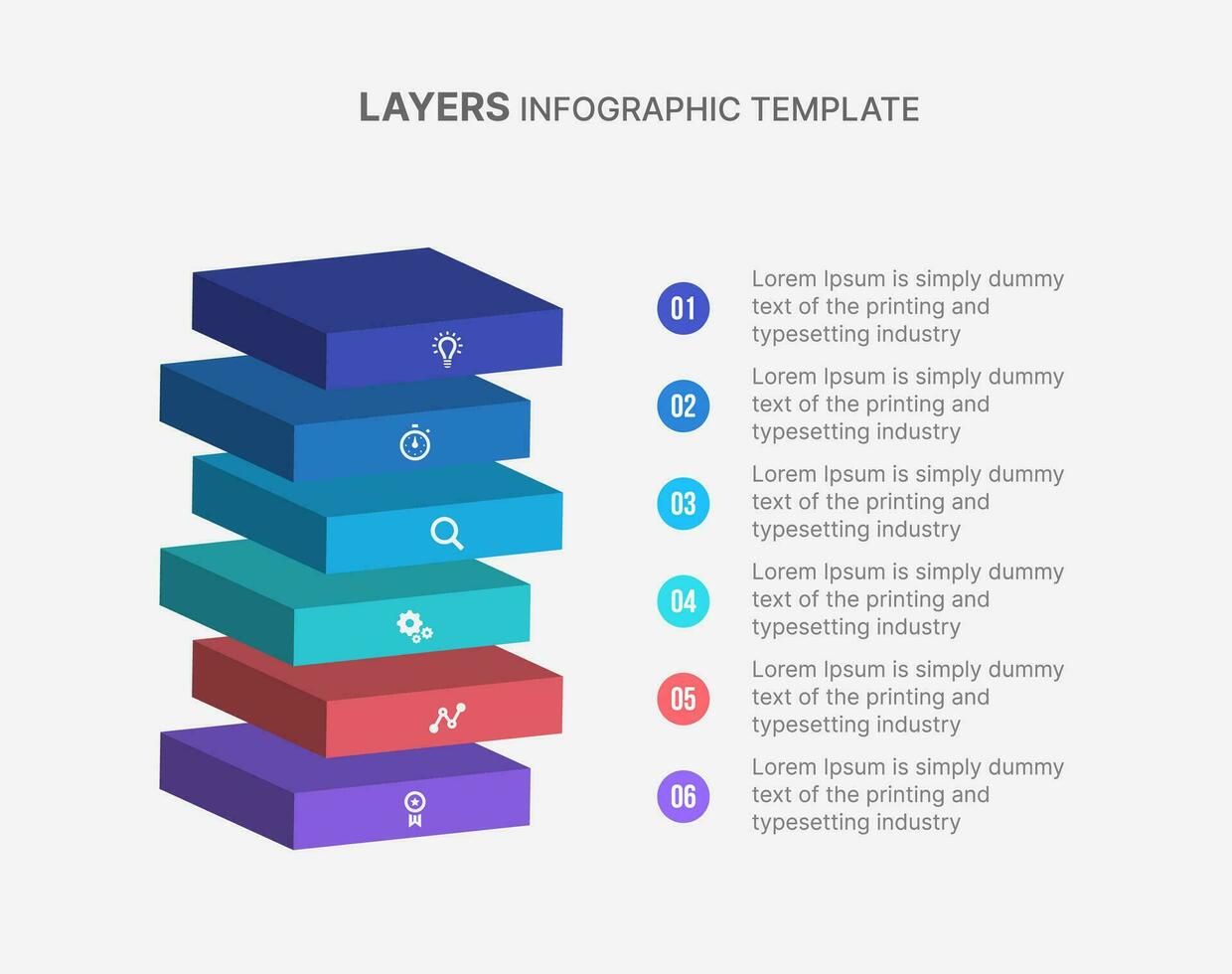 LAYERS INFOGRAPHIC TEMPLATE

01 Lorem Ipsum is simply dummy text of the printing and typesetting industry

02 Lorem Ipsum is simply dummy text of the printing and typesetting industry

03 Lorem Ipsum is simply dummy text of the printing and typesetting industry

04 Lorem Ipsum is simply dummy text of the printing and typesetting industry

05 Lorem Ipsum is simply dummy text of the printing and typesetting industry

06 Lorem Ipsum is simply dummy text of the printing and typesetting industry