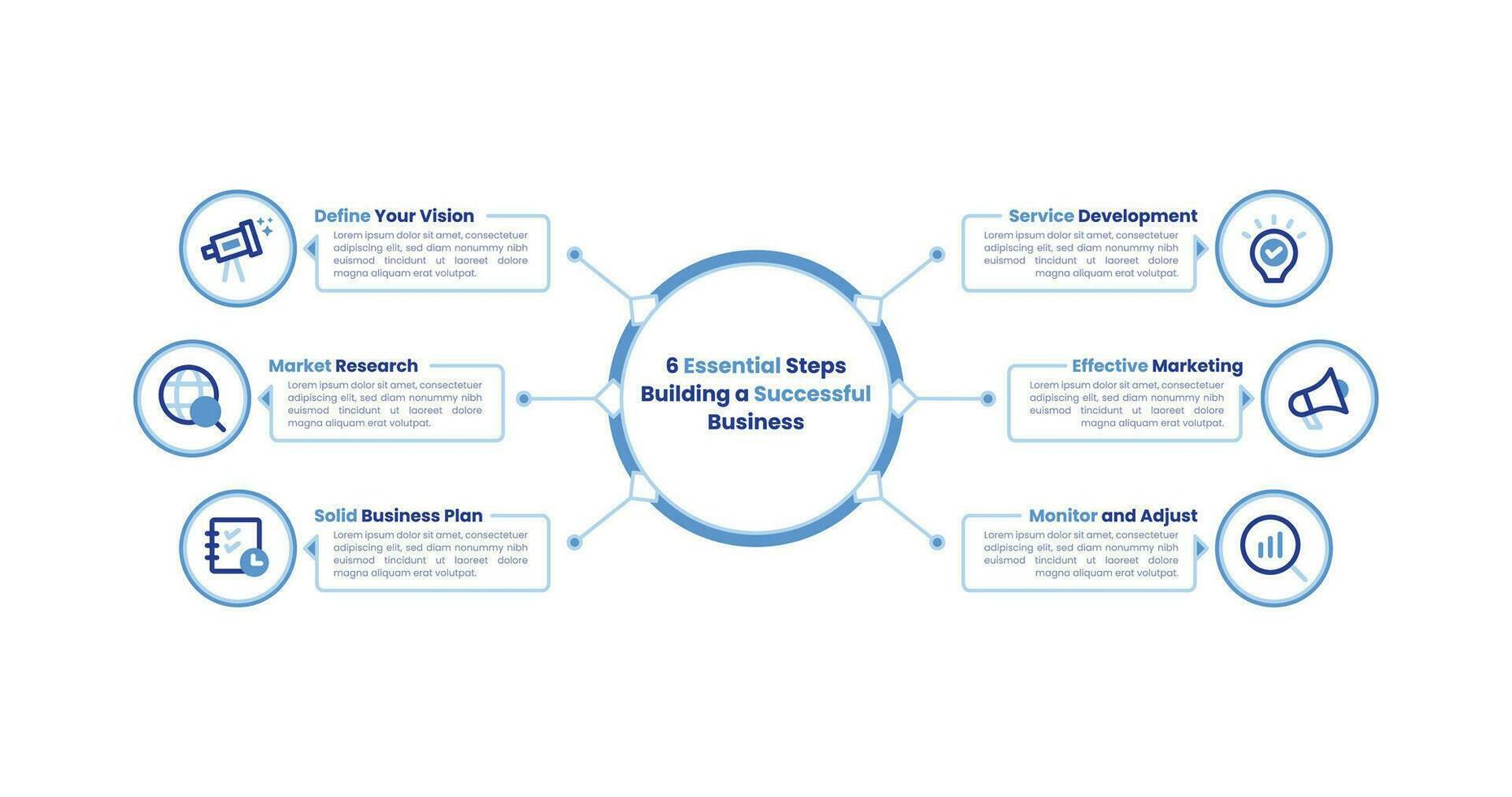 Define Your Vision
Lorem ipsum dolor sit amet, consectetuer adipiscing elit, sed diam nonummy nibh euismod tincidunt ut laoreet dolore magna aliquam erat volutpat.

Market Research
Lorem ipsum dolor sit amet, consectetuer adipiscing elit, sed diam nonummy nibh euismod tincidunt ut laoreet dolore magna aliquam erat volutpat.

Solid Business Plan
Lorem ipsum dolor sit amet, consectetuer adipiscing elit, sed diam nonummy nibh euismod tincidunt ut laoreet dolore magna aliquam erat volutpat.

6 Essential Steps Building a Successful Business

Service Development
Lorem ipsum dolor sit amet, consectetuer adipiscing elit, sed diam nonummy nibh euismod tincidunt ut laoreet dolore magna aliquam erat volutpat.

Effective Marketing
Lorem ipsum dolor sit amet, consectetuer adipiscing elit, sed diam nonummy nibh euismod tincidunt ut laoreet dolore magna aliquam erat volutpat.

Monitor and Adjust
Lorem ipsum dolor sit amet, consectetuer adipiscing elit, sed diam nonummy nibh euismod tincidunt ut laoreet dolore magna aliquam erat volutpat.