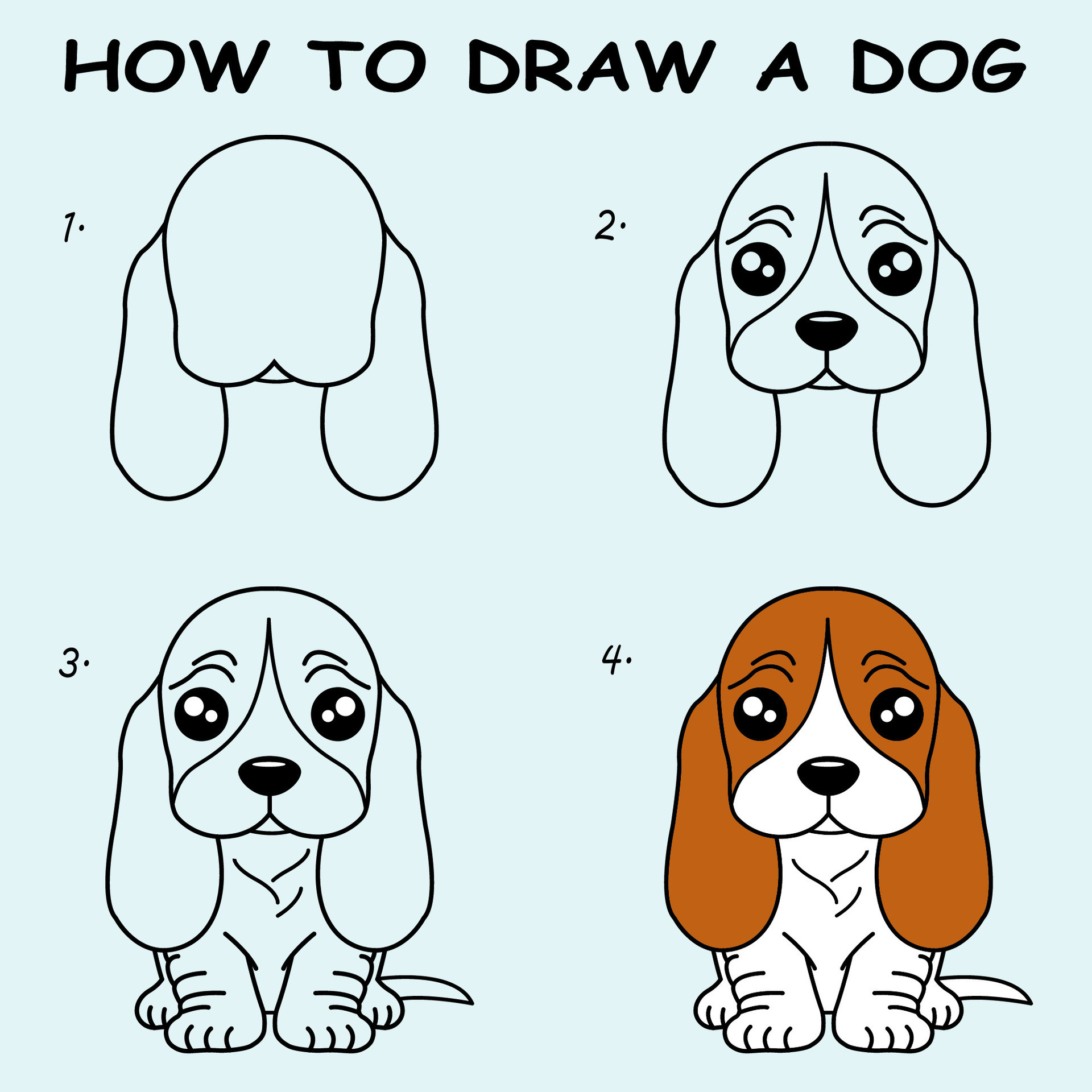 HOW TO DRAW A DOG

1.

2.

3.

4.