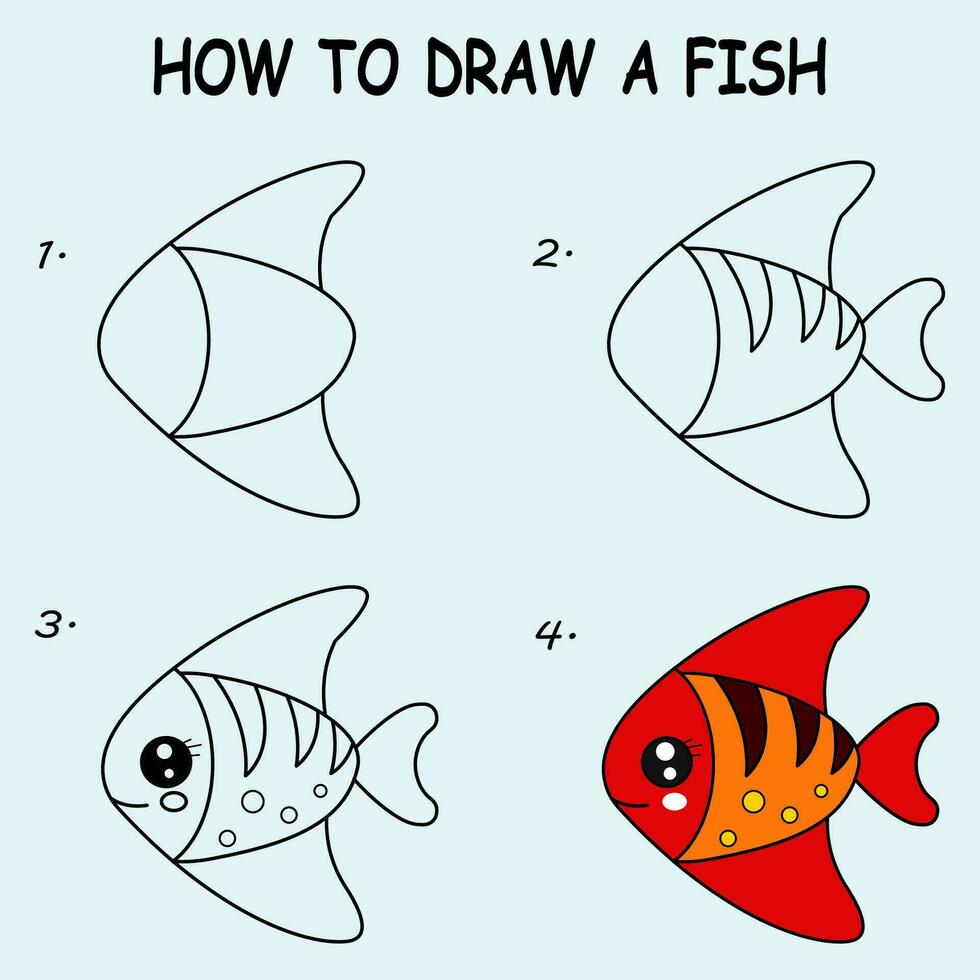 HOW TO DRAW A FISH

1.

2.

3.

4.