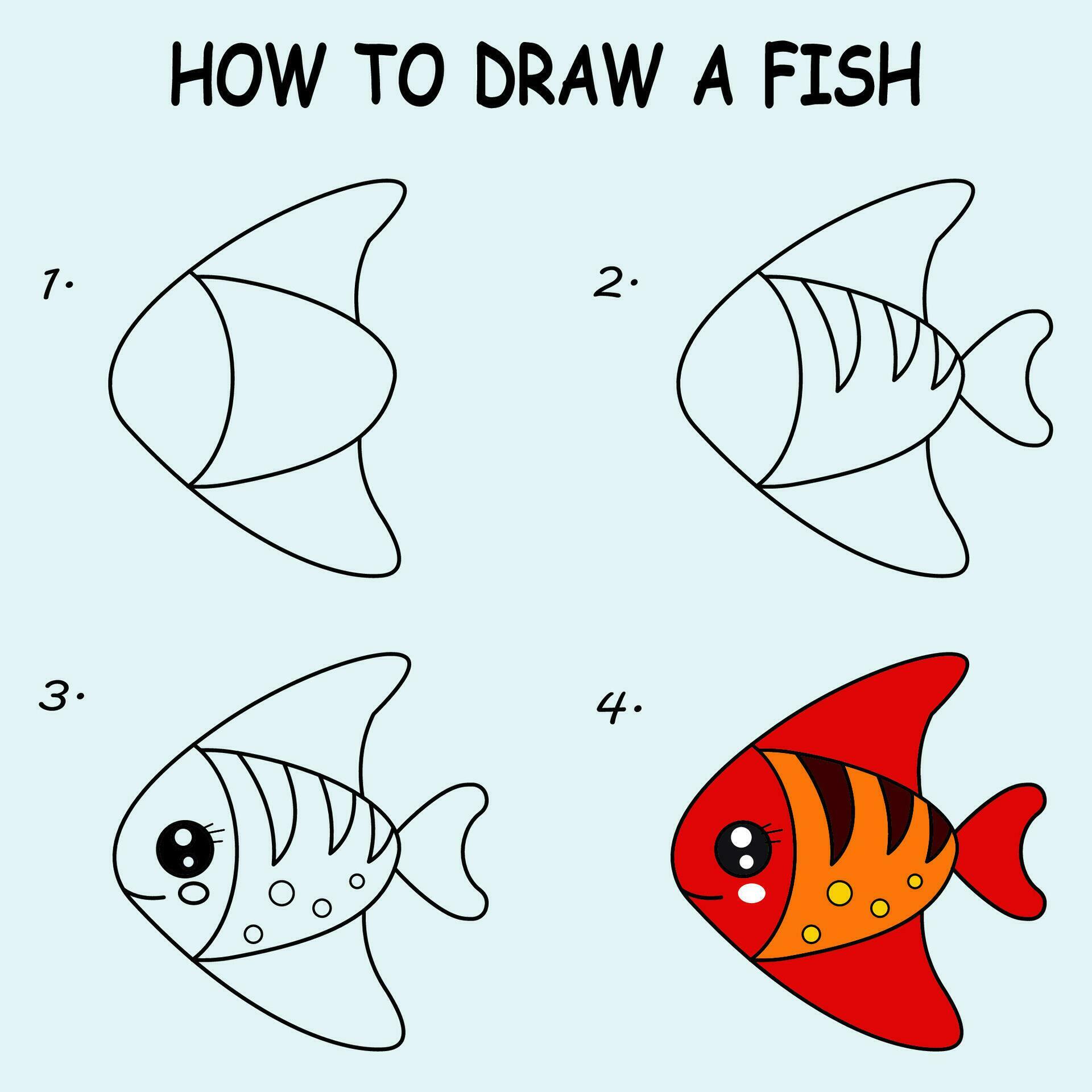 HOW TO DRAW A FISH

1.

2.

3.

4.