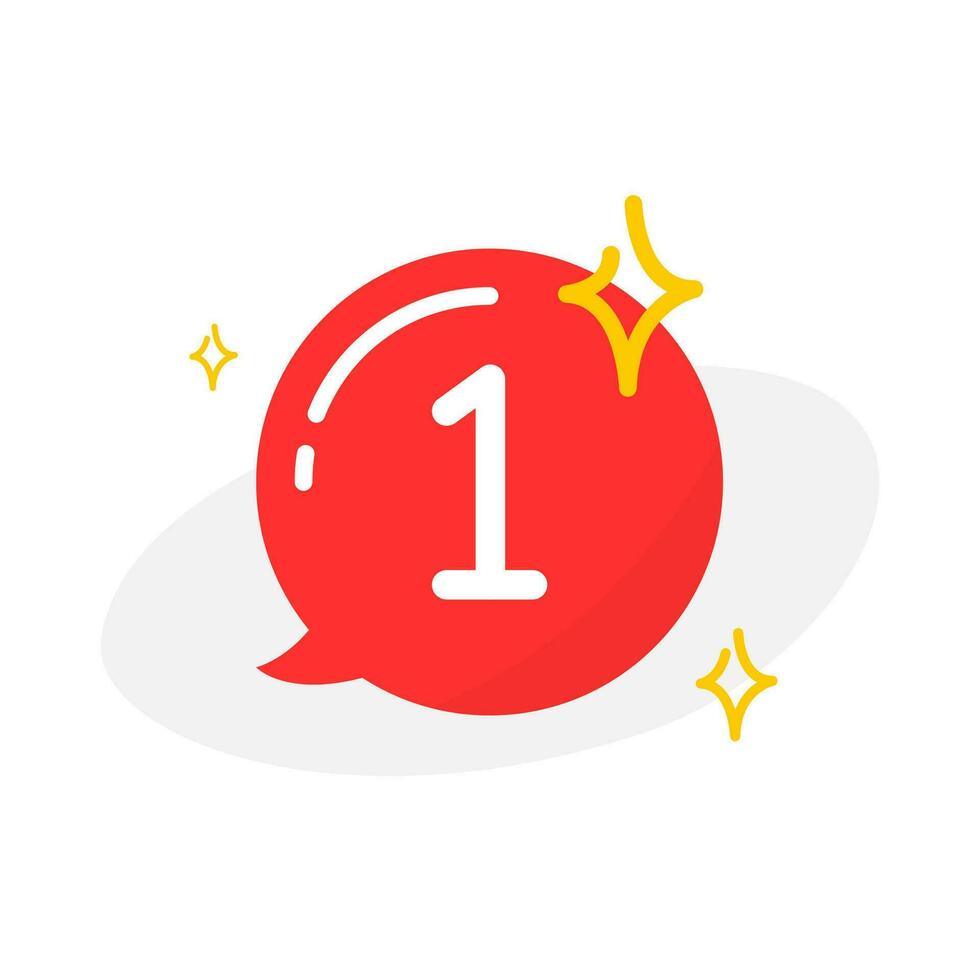 1