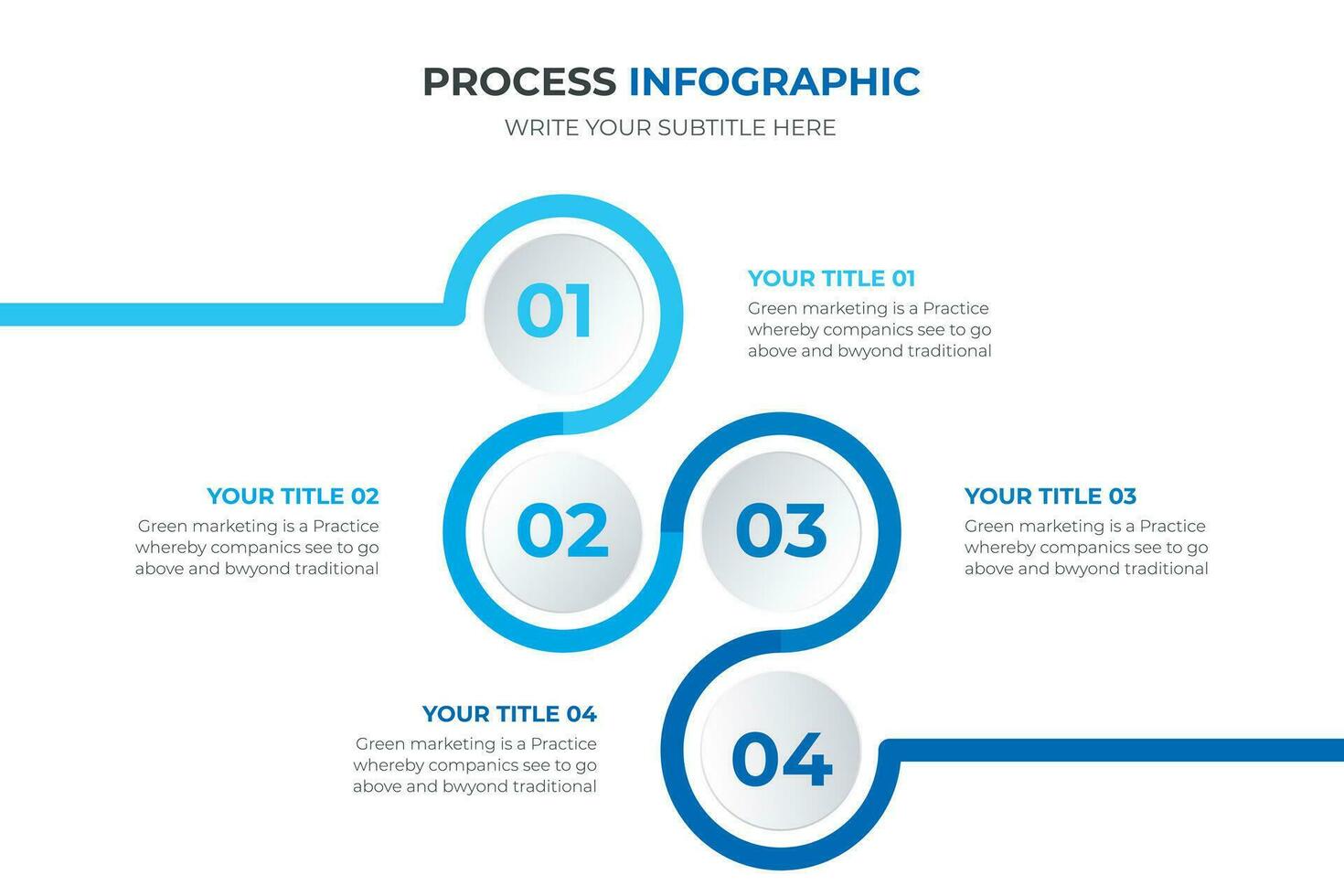 PROCESS INFOGRAPHIC
WRITE YOUR SUBTITLE HERE

01

YOUR TITLE 01
Green marketing is a Practice whereby companics see to go above and bwyond traditional

YOUR TITLE 02
Green marketing is a Practice whereby companics see to go above and bwyond traditional

02

03

YOUR TITLE 03
Green marketing is a Practice whereby companics see to go above and bwyond traditional

YOUR TITLE 04
Green marketing is a Practice whereby companics see to go above and bwyond traditional

04