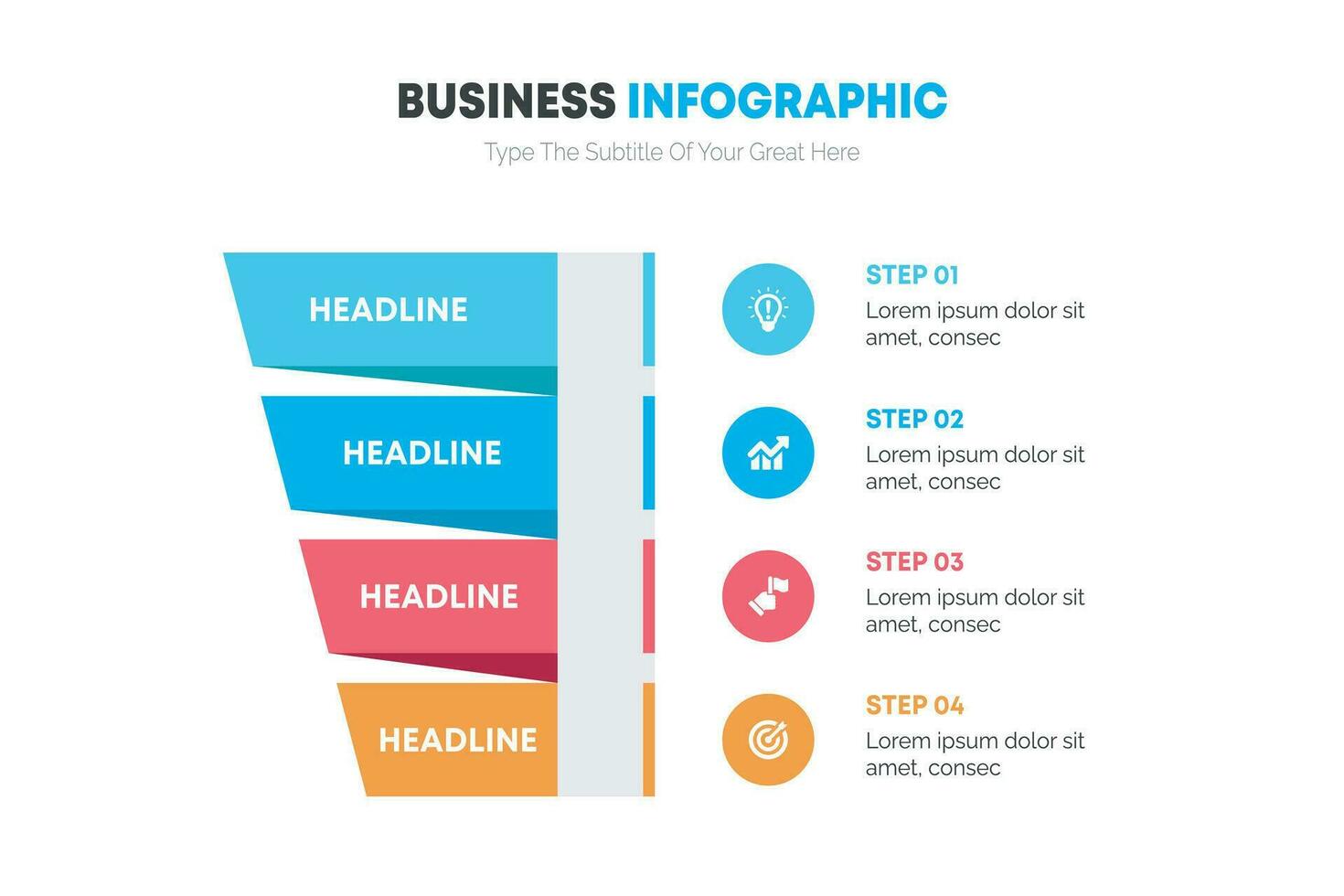 BUSINESS INFOGRAPHIC
Type The Subtitle Of Your Great Here

HEADLINE

HEADLINE

HEADLINE

HEADLINE

STEP 01
Lorem ipsum dolor sit amet, consec

STEP 02
Lorem ipsum dolor sit amet, consec

STEP 03
Lorem ipsum dolor sit amet, consec

STEP 04
Lorem ipsum dolor sit amet, consec