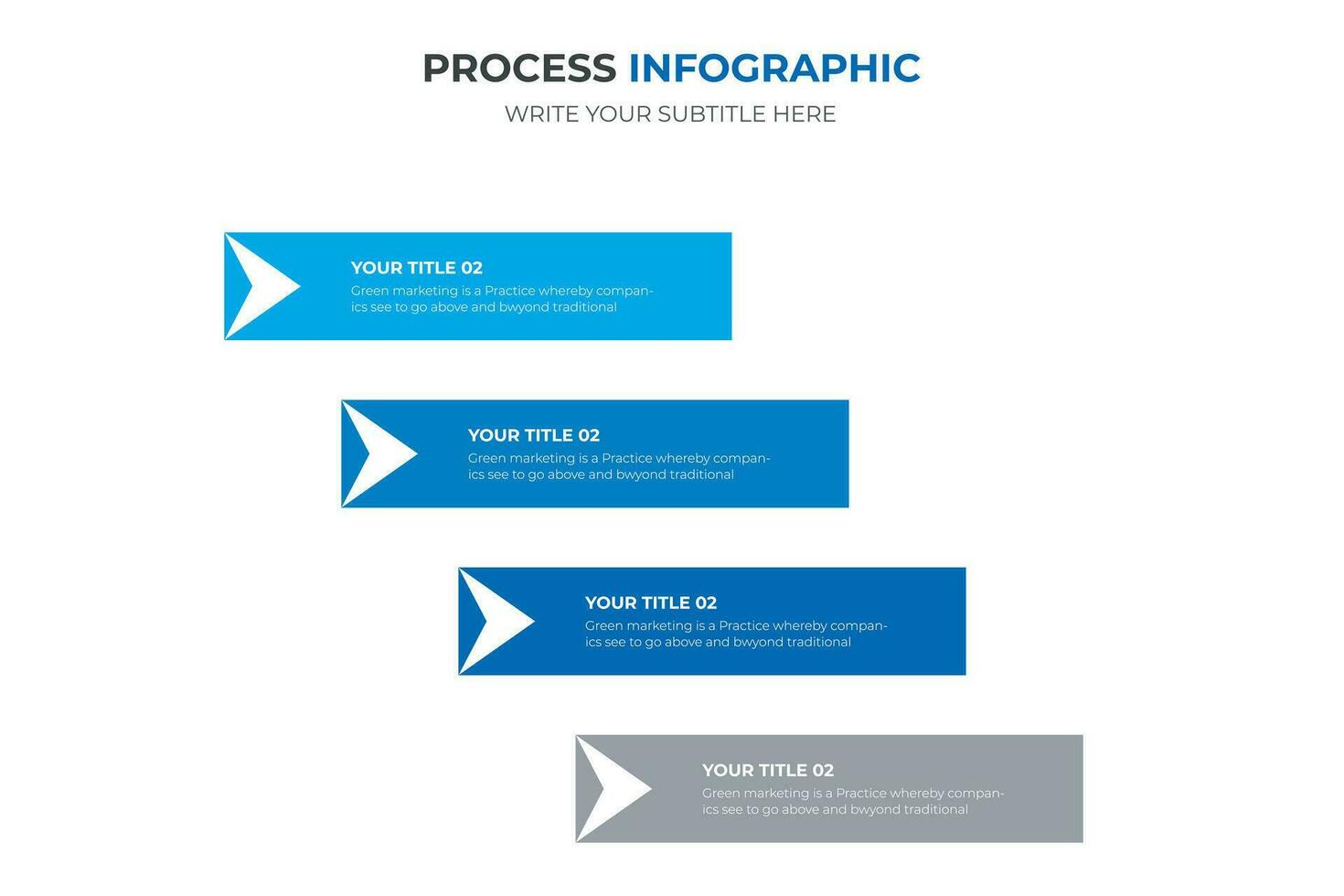 PROCESS INFOGRAPHIC
WRITE YOUR SUBTITLE HERE

YOUR TITLE 02
Green marketing is a Practice whereby companics see to go above and bwyond traditional

YOUR TITLE 02
Green marketing is a Practice whereby companics see to go above and bwyond traditional

YOUR TITLE 02
Green marketing is a Practice whereby companics see to go above and bwyond traditional

YOUR TITLE 02
Green marketing is a Practice whereby companics see to go above and bwyond traditional