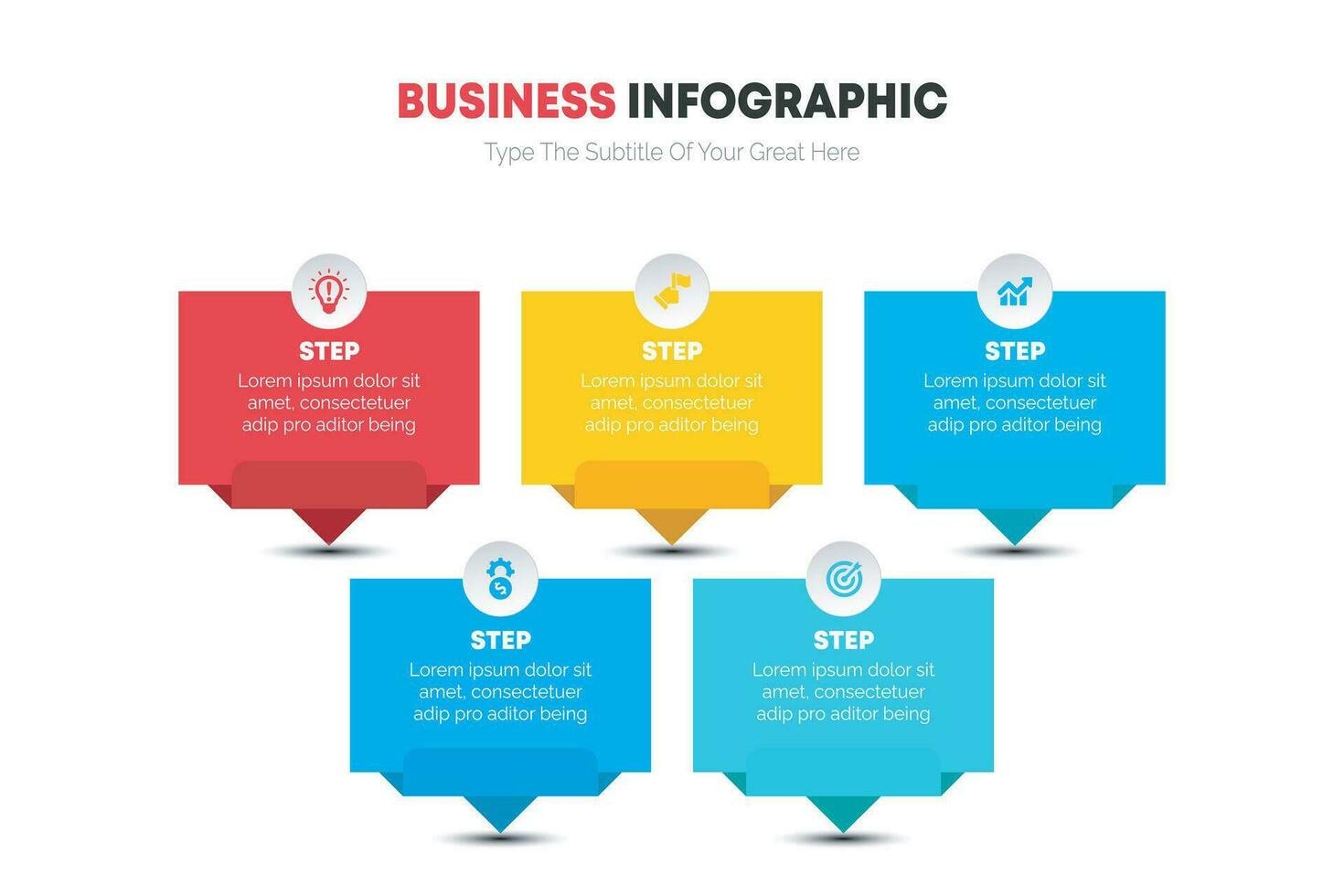 BUSINESS INFOGRAPHIC

Type The Subtitle Of Your Great Here

STEP
Lorem ipsum dolor sit amet, consectetuer adip pro aditor being

STEP
Lorem ipsum dolor sit amet, consectetuer adip pro aditor being

STEP
Lorem ipsum dolor sit amet, consectetuer adip pro aditor being

STEP
Lorem ipsum dolor sit amet, consectetuer adip pro aditor being

STEP
Lorem ipsum dolor sit amet, consectetuer adip pro aditor being