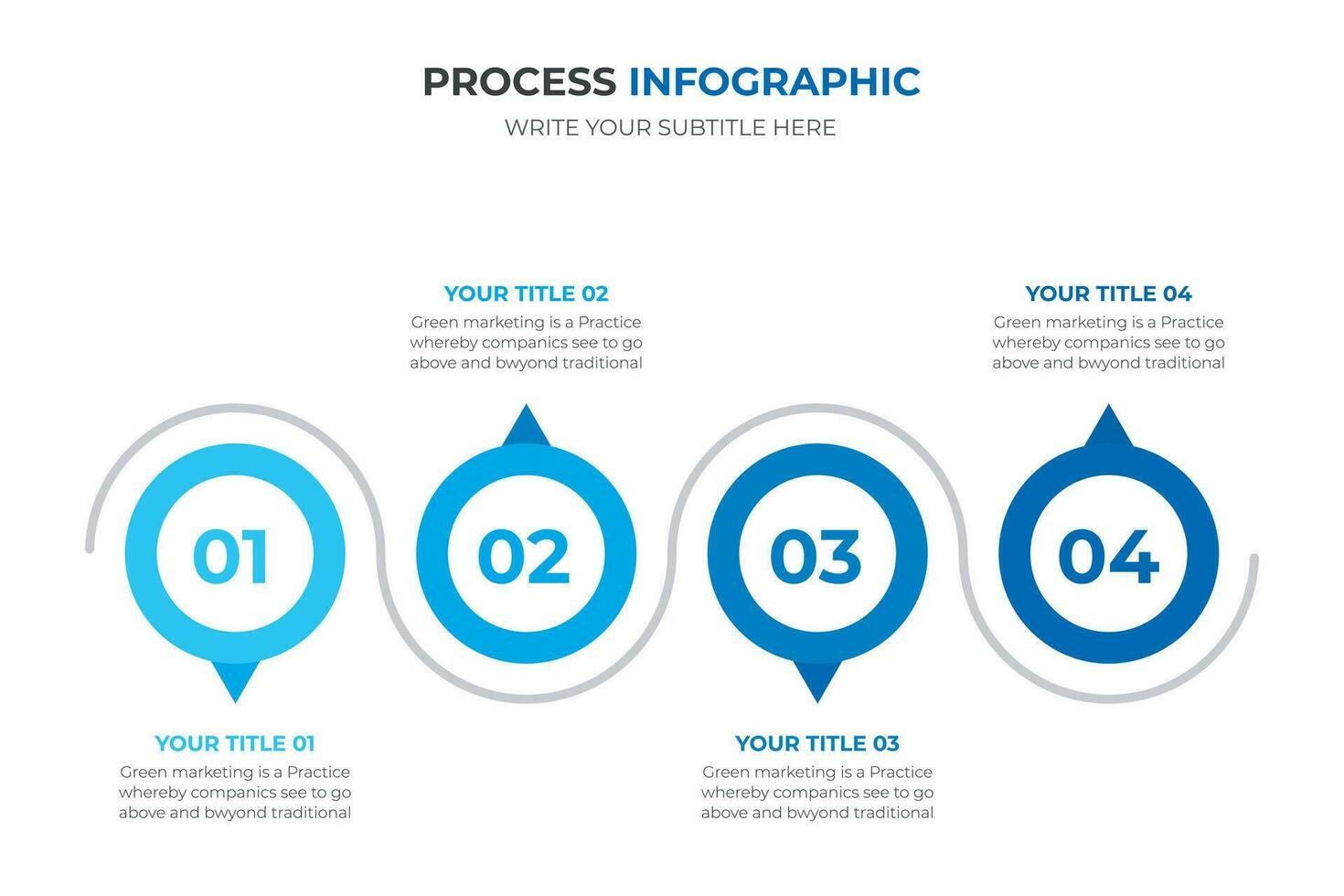 PROCESS INFOGRAPHIC
WRITE YOUR SUBTITLE HERE

YOUR TITLE 02
Green marketing is a Practice whereby companics see to go above and bwyond traditional

YOUR TITLE 04
Green marketing is a Practice whereby companics see to go above and bwyond traditional

01

02

03

04

YOUR TITLE 01
Green marketing is a Practice whereby companics see to go above and bwyond traditional

YOUR TITLE 03
Green marketing is a Practice whereby companics see to go above and bwyond traditional