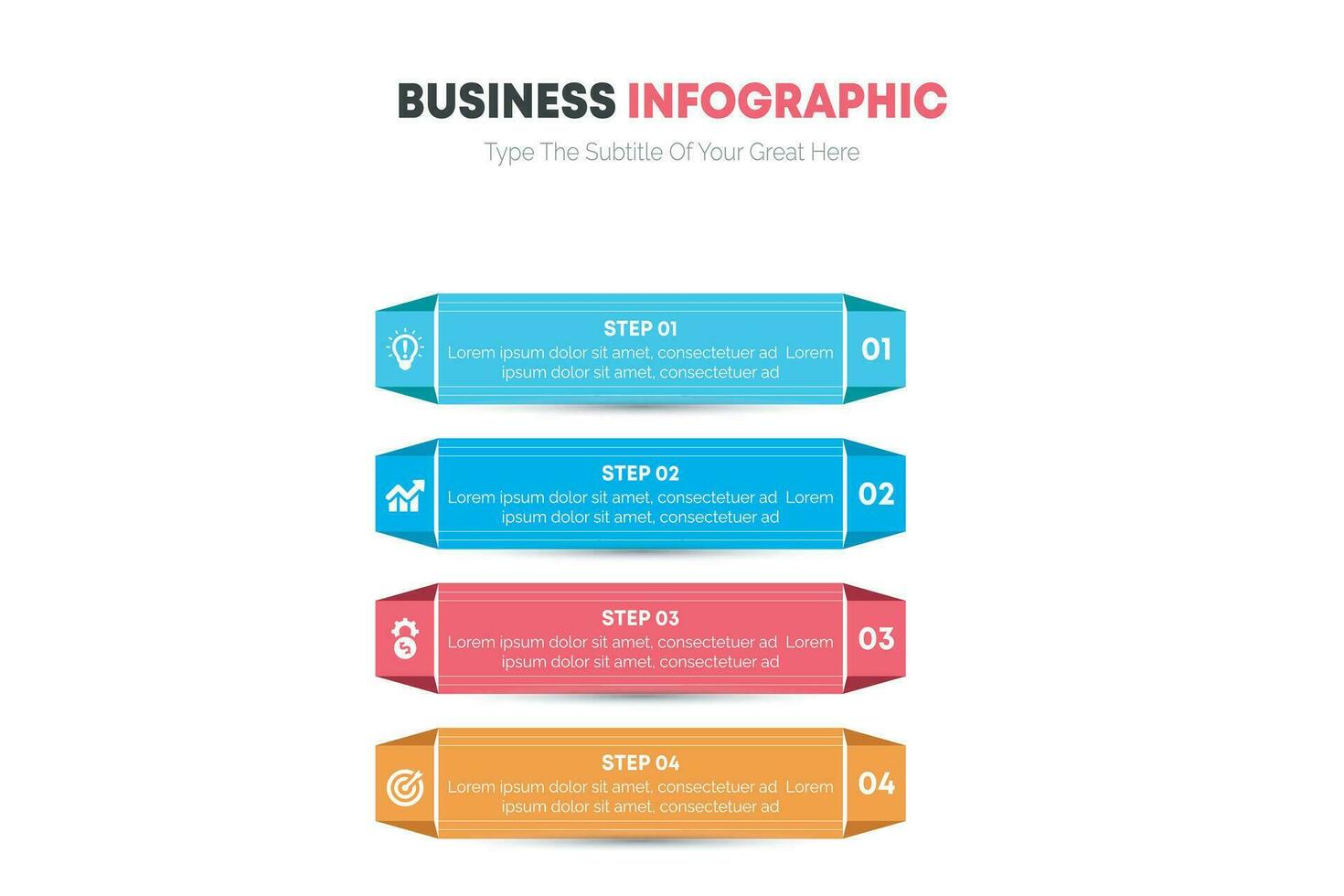 BUSINESS INFOGRAPHIC
Type The Subtitle Of Your Great Here

STEP 01
Lorem ipsum dolor sit amet, consectetuer ad Lorem ipsum dolor sit amet, consectetuer ad
01

STEP 02
Lorem ipsum dolor sit amet, consectetuer ad Lorem ipsum dolor sit amet, consectetuer ad
02

STEP 03
Lorem ipsum dolor sit amet, consectetuer ad Lorem ipsum dolor sit amet, consectetuer ad
03

STEP 04
Lorem ipsum dolor sit amet, consectetuer ad Lorem ipsum dolor sit amet, consectetuer ad
04