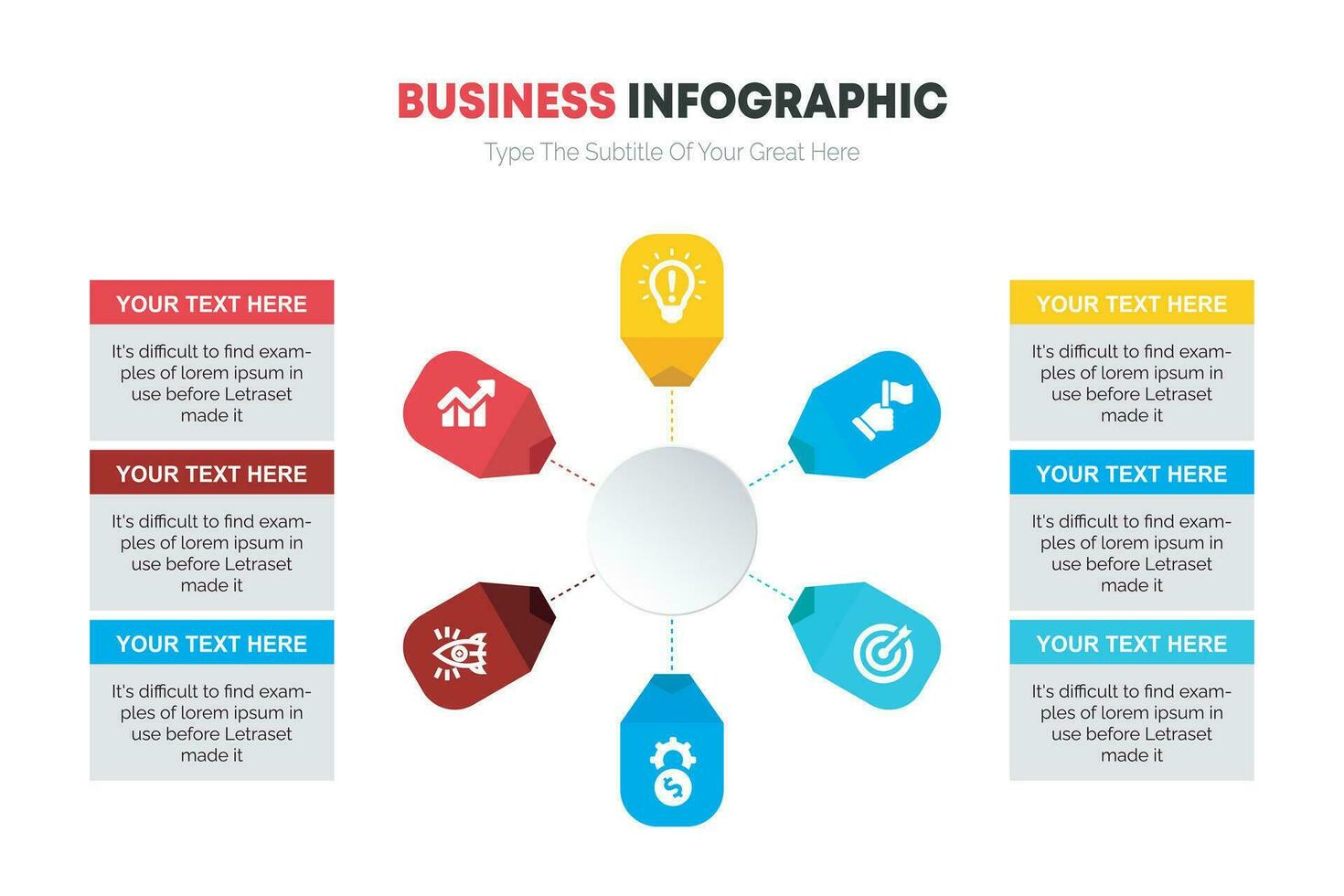 BUSINESS INFOGRAPHIC

Type The Subtitle Of Your Great Here

YOUR TEXT HERE

It's difficult to find examples of lorem ipsum in use before Letraset made it

YOUR TEXT HERE

It's difficult to find examples of lorem ipsum in use before Letraset made it

YOUR TEXT HERE

It's difficult to find examples of lorem ipsum in use before Letraset made it

YOUR TEXT HERE

It's difficult to find examples of lorem ipsum in use before Letraset made it

YOUR TEXT HERE

It's difficult to find examples of lorem ipsum in use before Letraset made it

YOUR TEXT HERE

It's difficult to find examples of lorem ipsum in use before Letraset made it