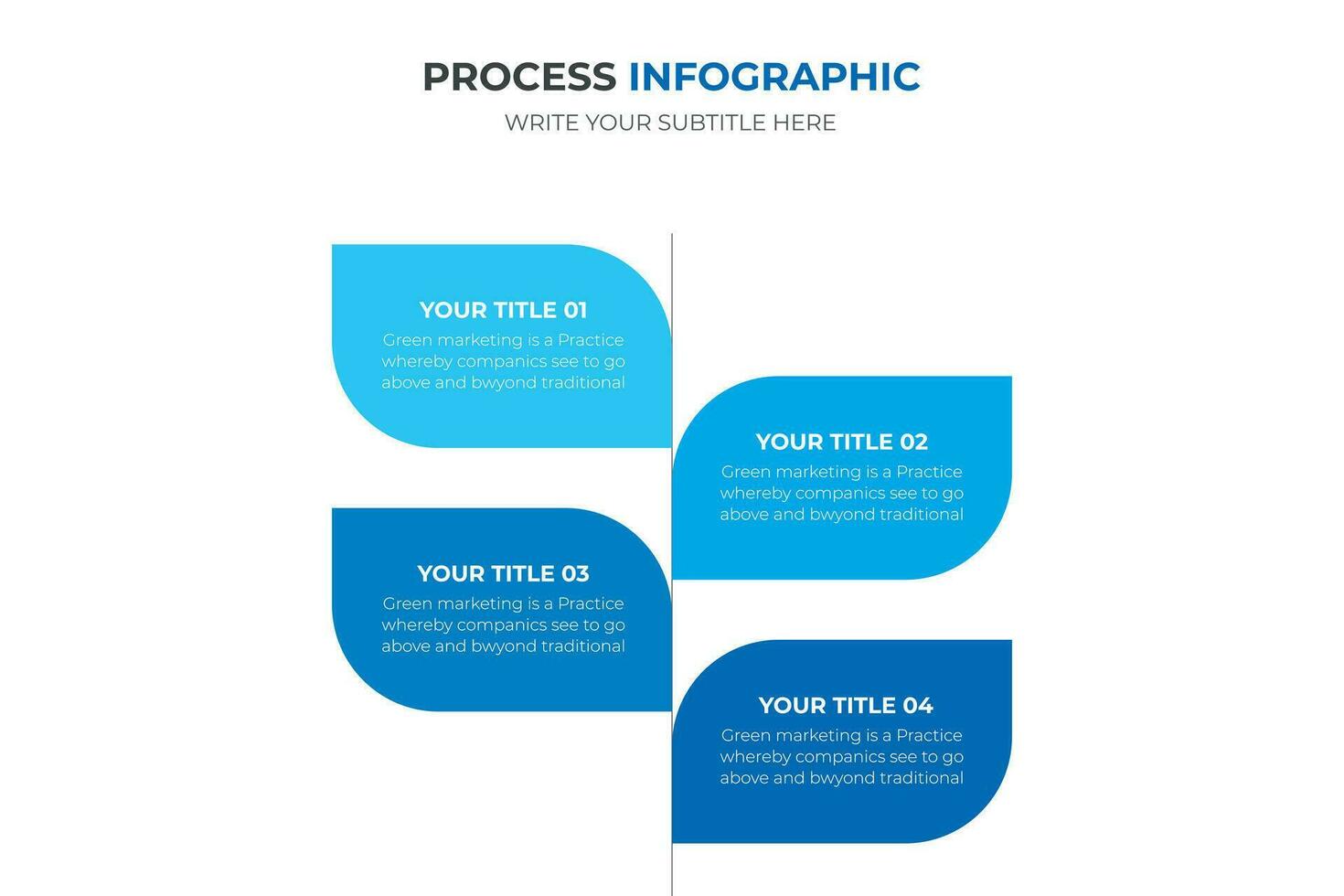 PROCESS INFOGRAPHIC
WRITE YOUR SUBTITLE HERE

YOUR TITLE 01
Green marketing is a Practice whereby companics see to go above and bwyond traditional

YOUR TITLE 02
Green marketing is a Practice whereby companics see to go above and bwyond traditional

YOUR TITLE 03
Green marketing is a Practice whereby companics see to go above and bwyond traditional

YOUR TITLE 04
Green marketing is a Practice whereby companics see to go above and bwyond traditional