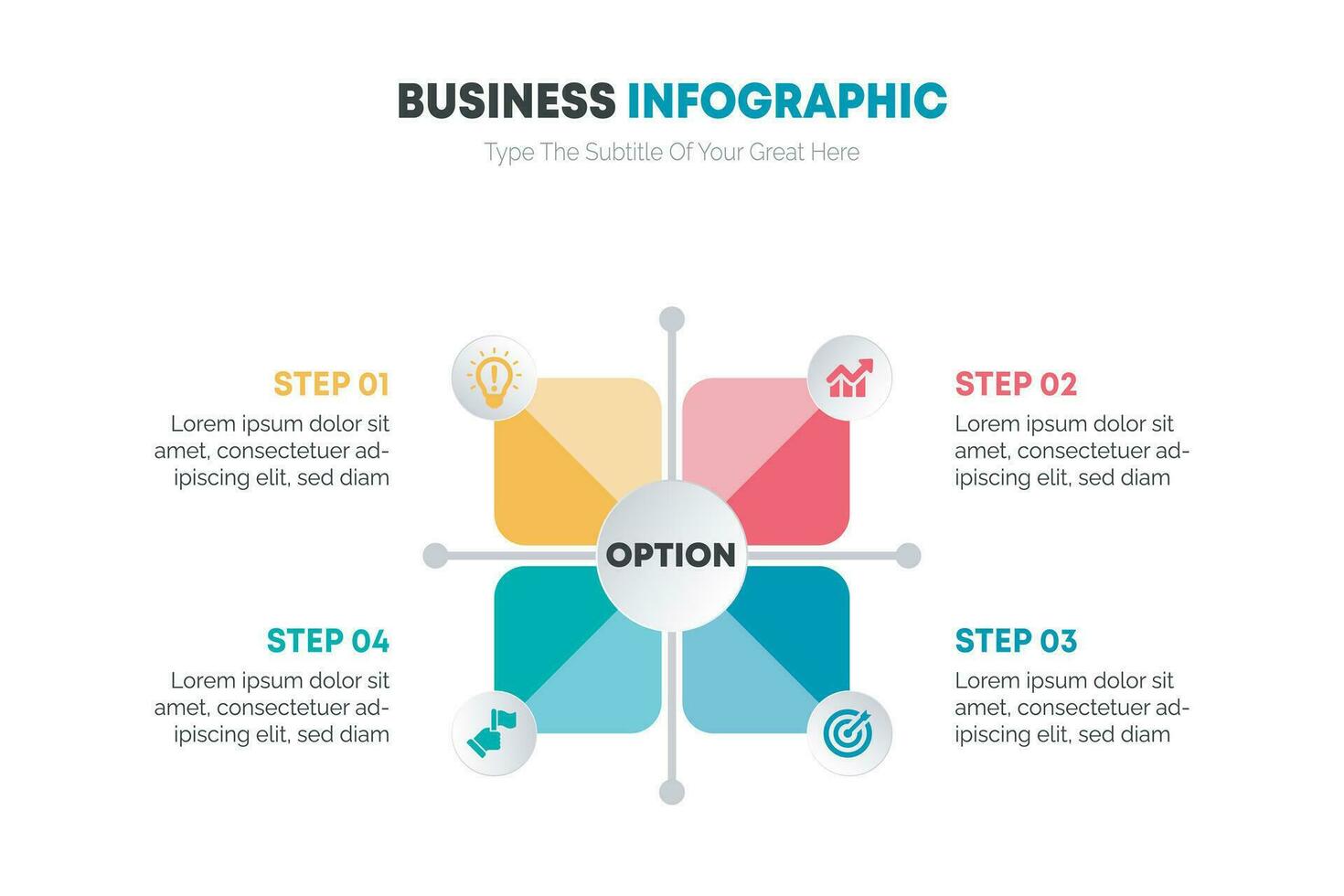 BUSINESS INFOGRAPHIC
Type The Subtitle Of Your Great Here

STEP 01
Lorem ipsum dolor sit amet, consectetuer adipiscing elit, sed diam

STEP 02
Lorem ipsum dolor sit amet, consectetuer adipiscing elit, sed diam

OPTION

STEP 04
Lorem ipsum dolor sit amet, consectetuer adipiscing elit, sed diam

STEP 03
Lorem ipsum dolor sit amet, consectetuer adipiscing elit, sed diam