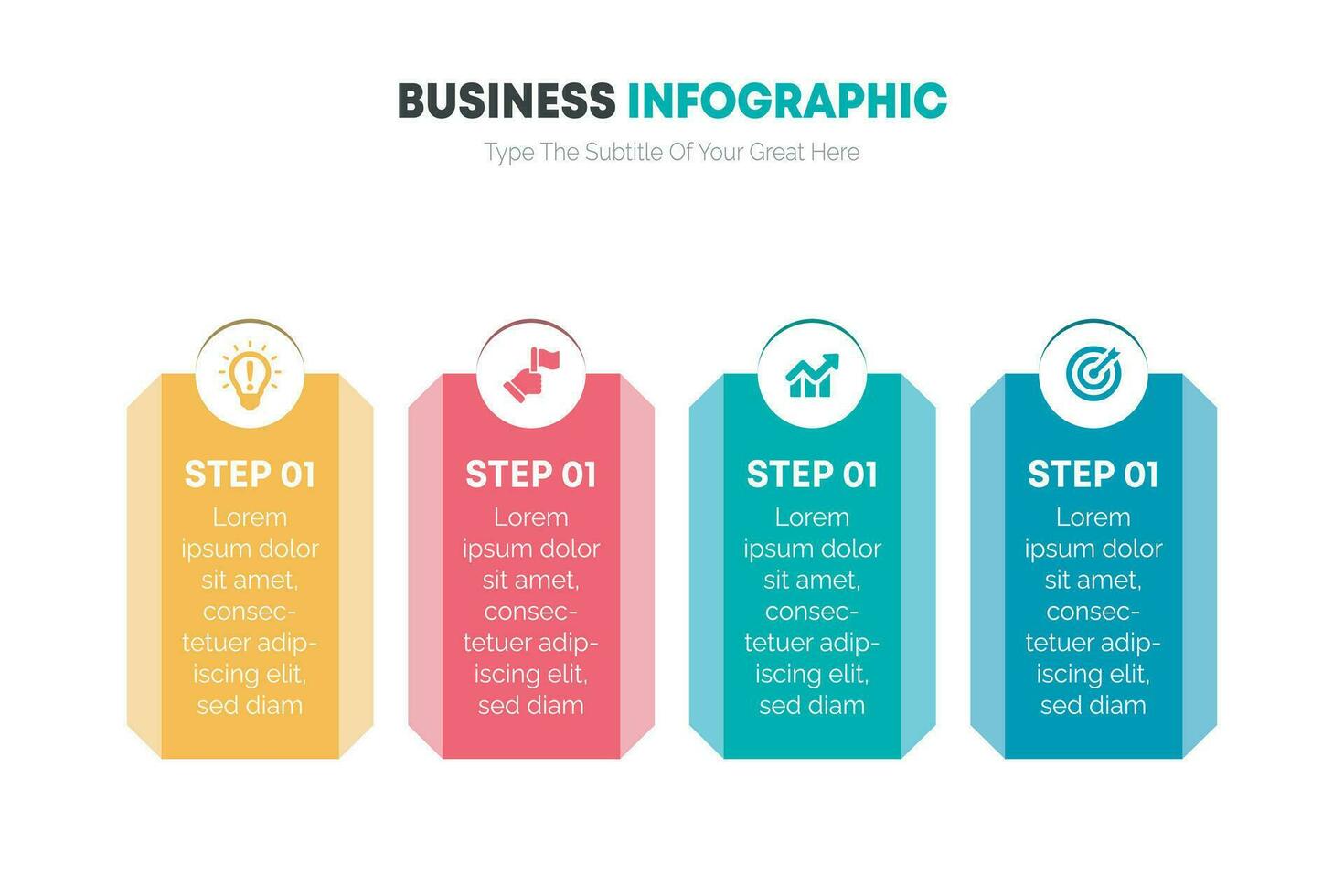 BUSINESS INFOGRAPHIC

Type The Subtitle Of Your Great Here

STEP 01
Lorem ipsum dolor sit amet, consectetuer adipiscing elit, sed diam

STEP 01
Lorem ipsum dolor sit amet, consectetuer adipiscing elit, sed diam

STEP 01
Lorem ipsum dolor sit amet, consectetuer adipiscing elit, sed diam

STEP 01
Lorem ipsum dolor sit amet, consectetuer adipiscing elit, sed diam