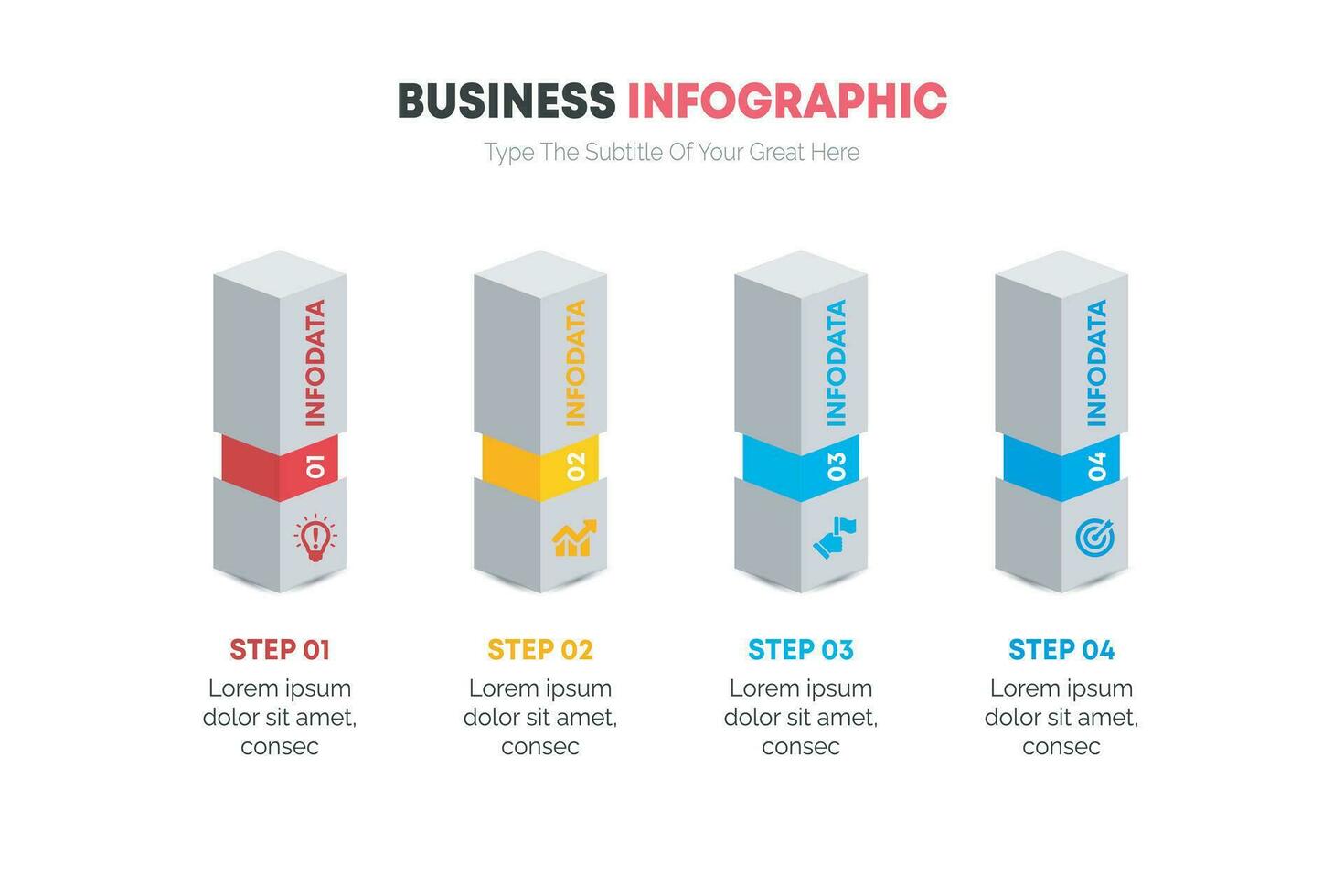 BUSINESS INFOGRAPHIC

Type The Subtitle Of Your Great Here

INFODATA
01

INFODATA
02

INFODATA
03

INFODATA
04

STEP 01
Lorem ipsum dolor sit amet, consec

STEP 02
Lorem ipsum dolor sit amet, consec

STEP 03
Lorem ipsum dolor sit amet, consec

STEP 04
Lorem ipsum dolor sit amet, consec