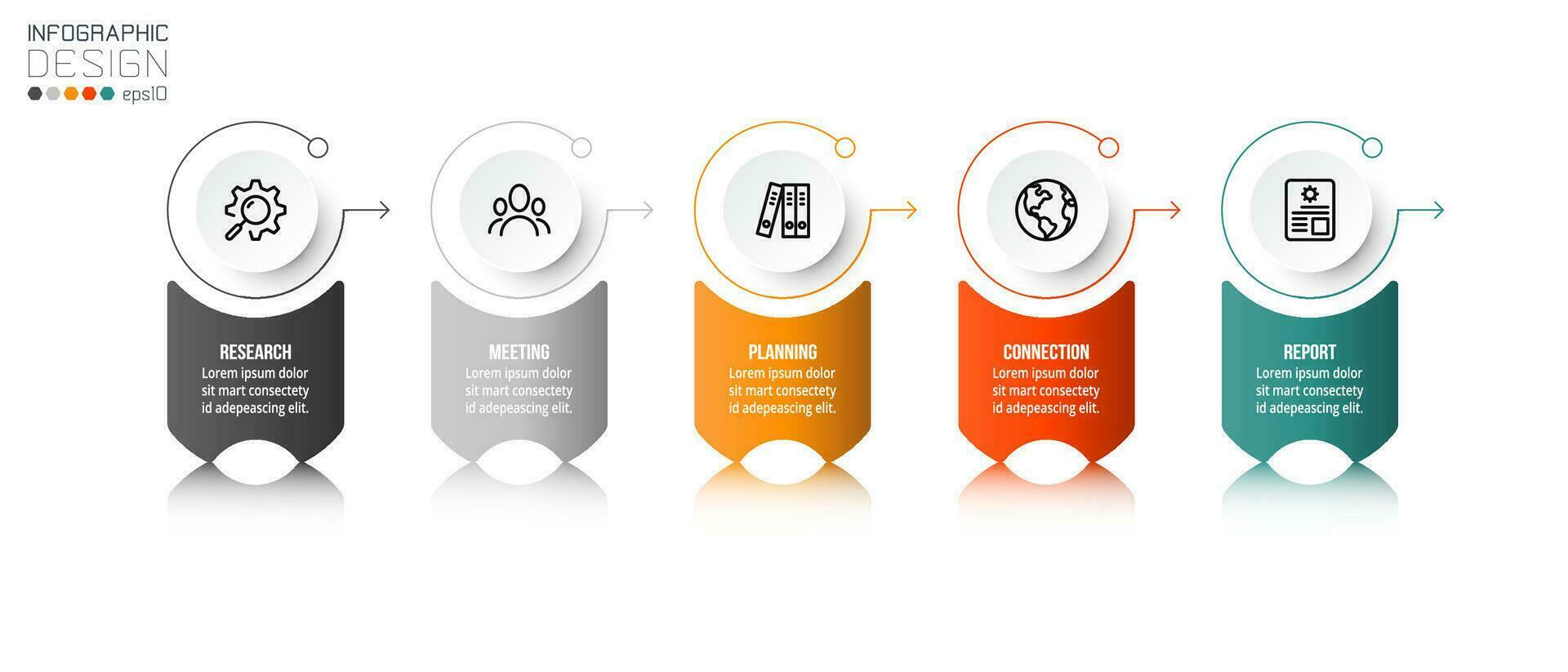 INFOGRAPHIC
DESIGN
eps10

RESEARCH
Lorem ipsum dolor sit mart consectety id adepeascing elit.

MEETING
Lorem ipsum dolor sit mart consectety id adepeascing elit.

PLANNING
Lorem ipsum dolor sit mart consectety id adepeascing elit.

CONNECTION
Lorem ipsum dolor sit mart consectety id adepeascing elit.

REPORT
Lorem ipsum dolor sit mart consectety id adepeascing elit.