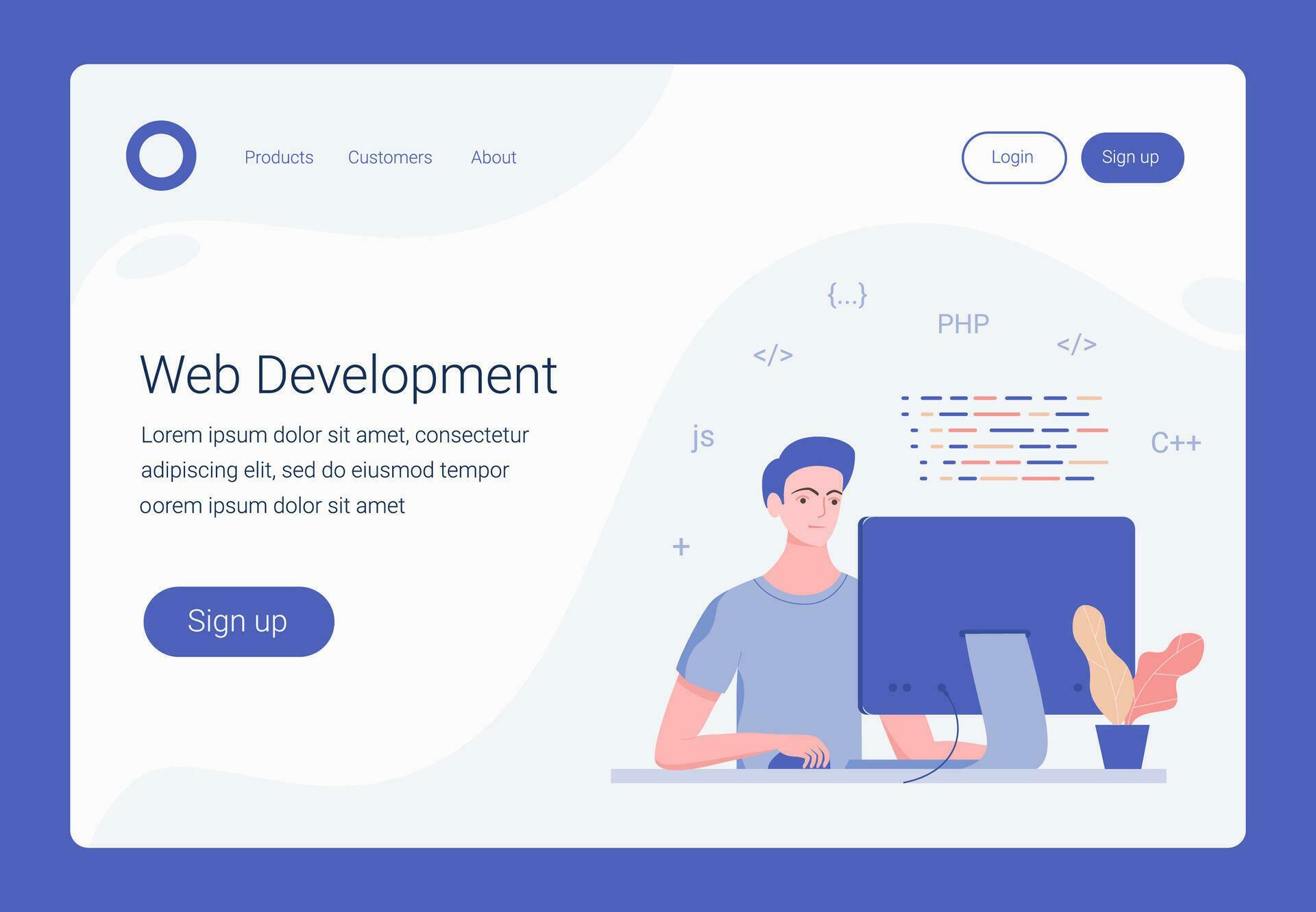 Products Customers About

Login Sign up

Web Development

Lorem ipsum dolor sit amet, consectetur adipiscing elit, sed do eiusmod tempor oorem ipsum dolor sit amet

Sign up

{...}

PHP

</>

</>

js

C++

+