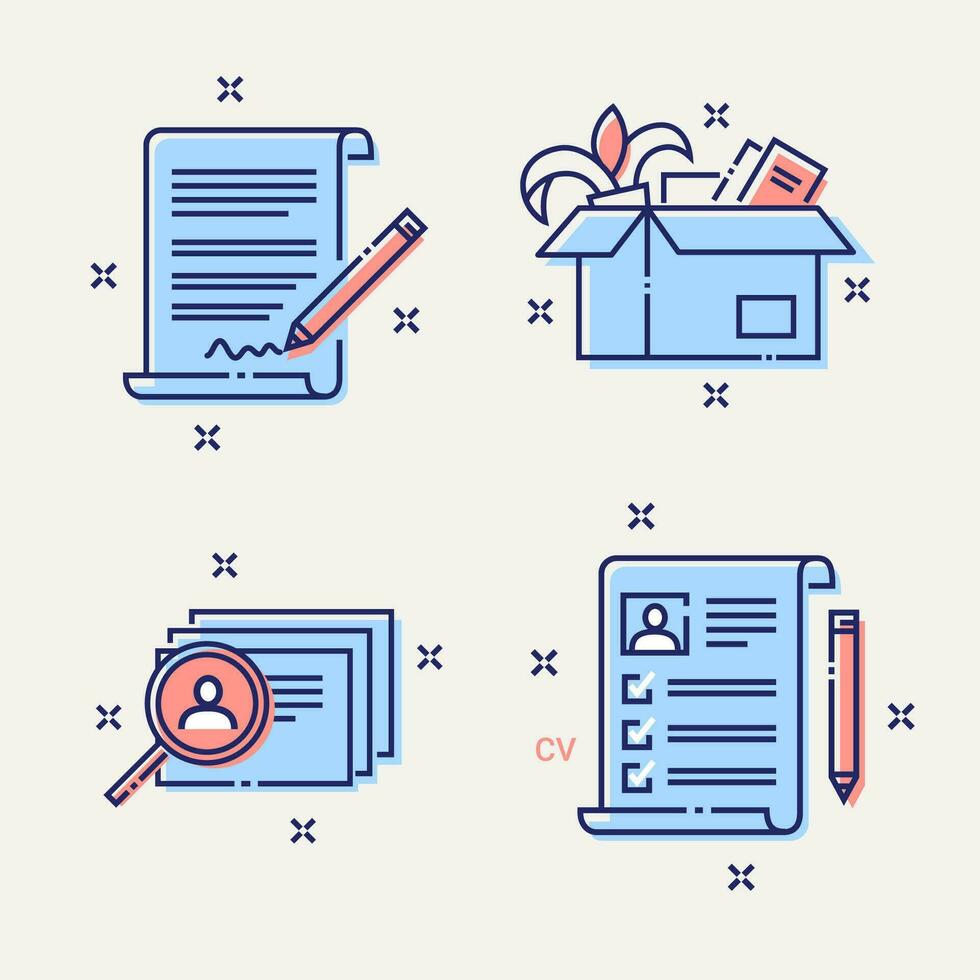 CV