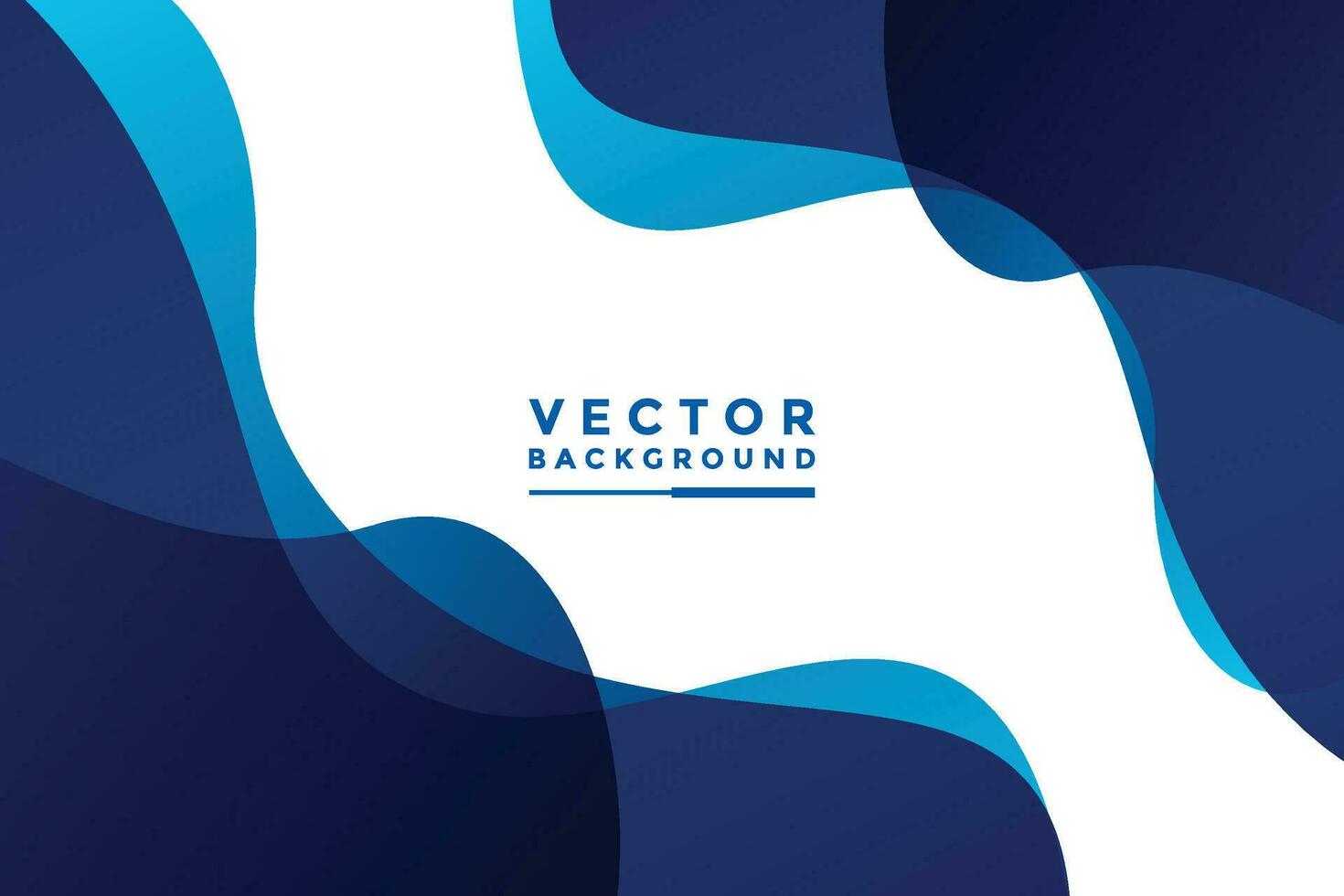 VECTOR
BACKGROUND