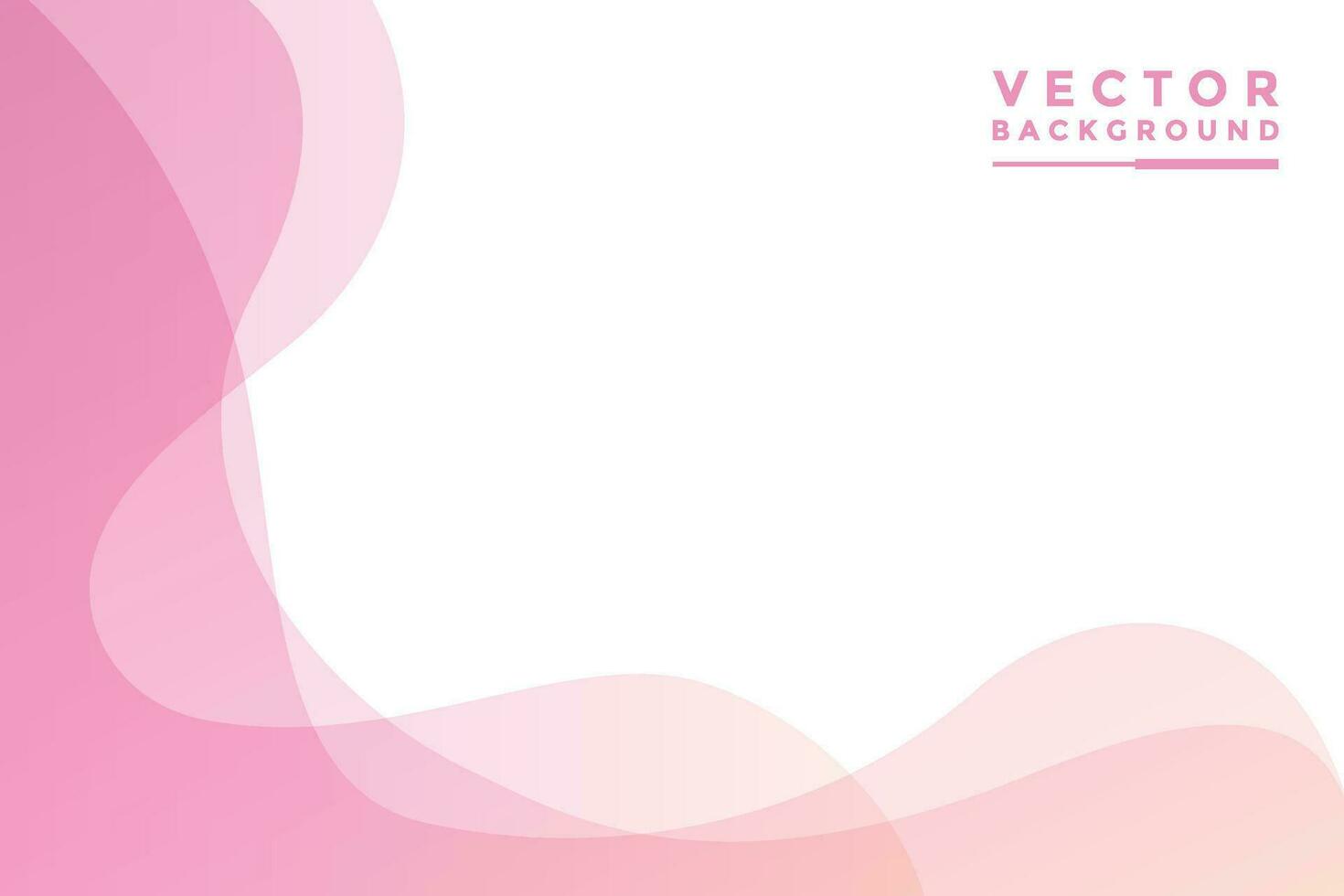 VECTOR
BACKGROUND