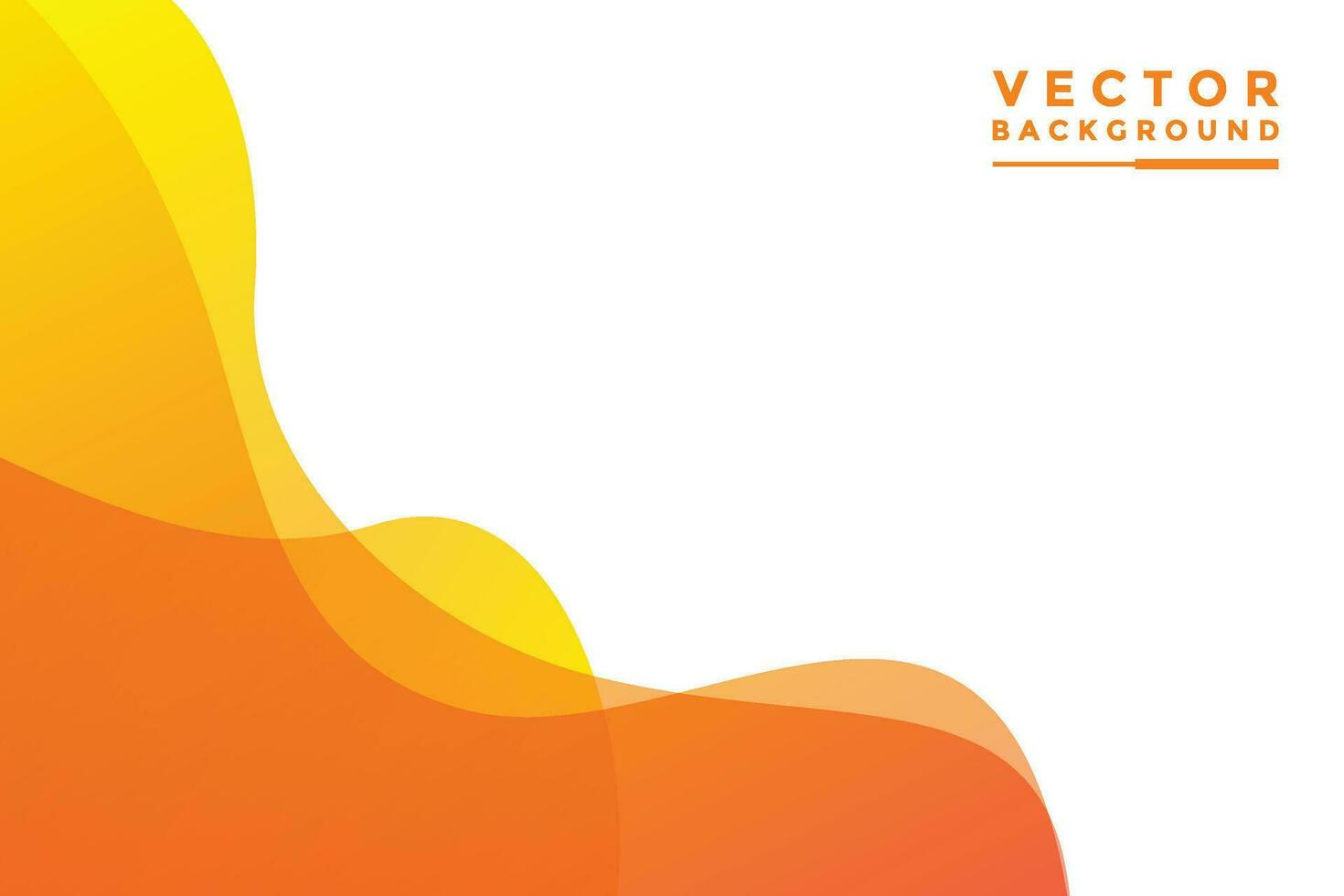 VECTOR
BACKGROUND