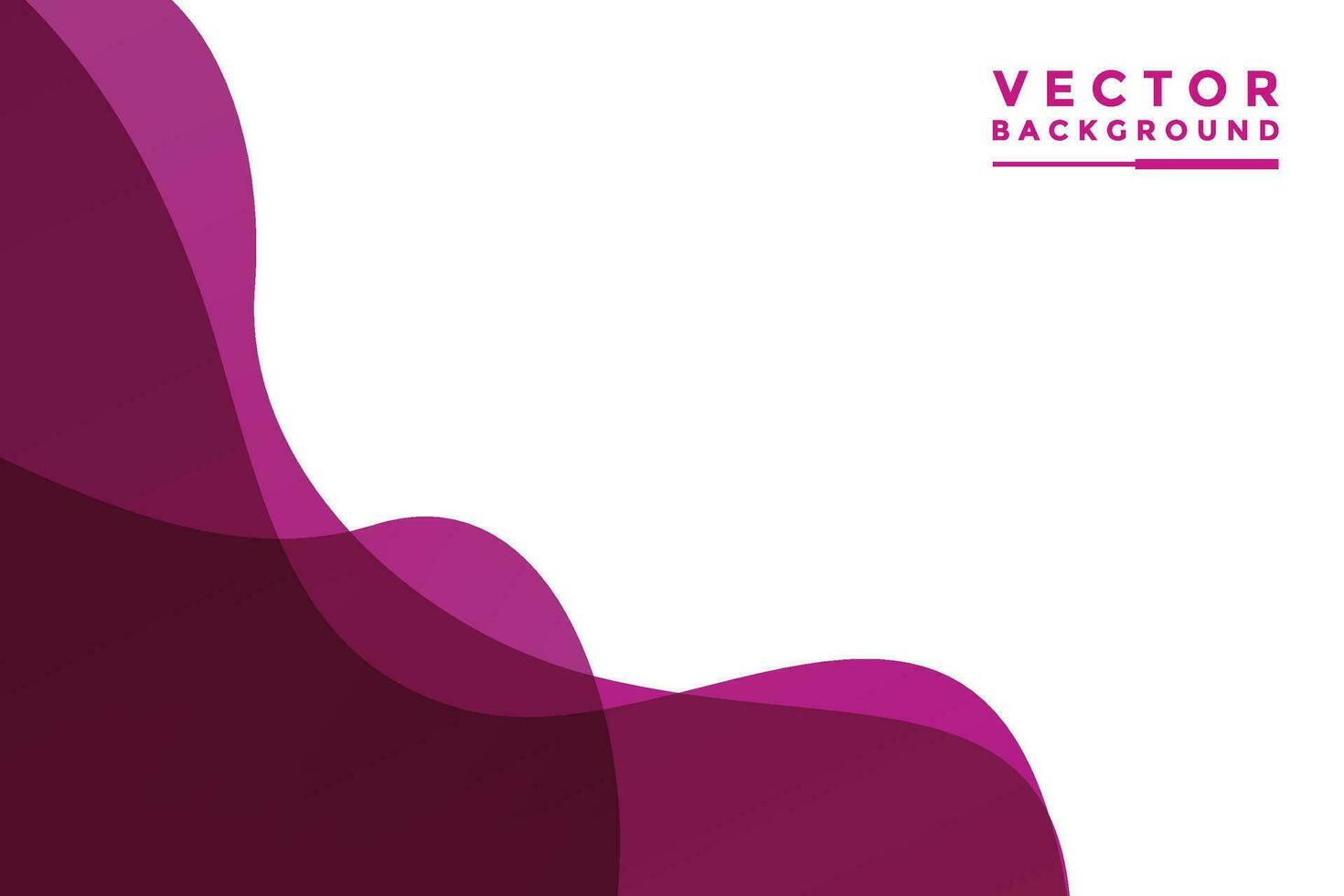 VECTOR
BACKGROUND