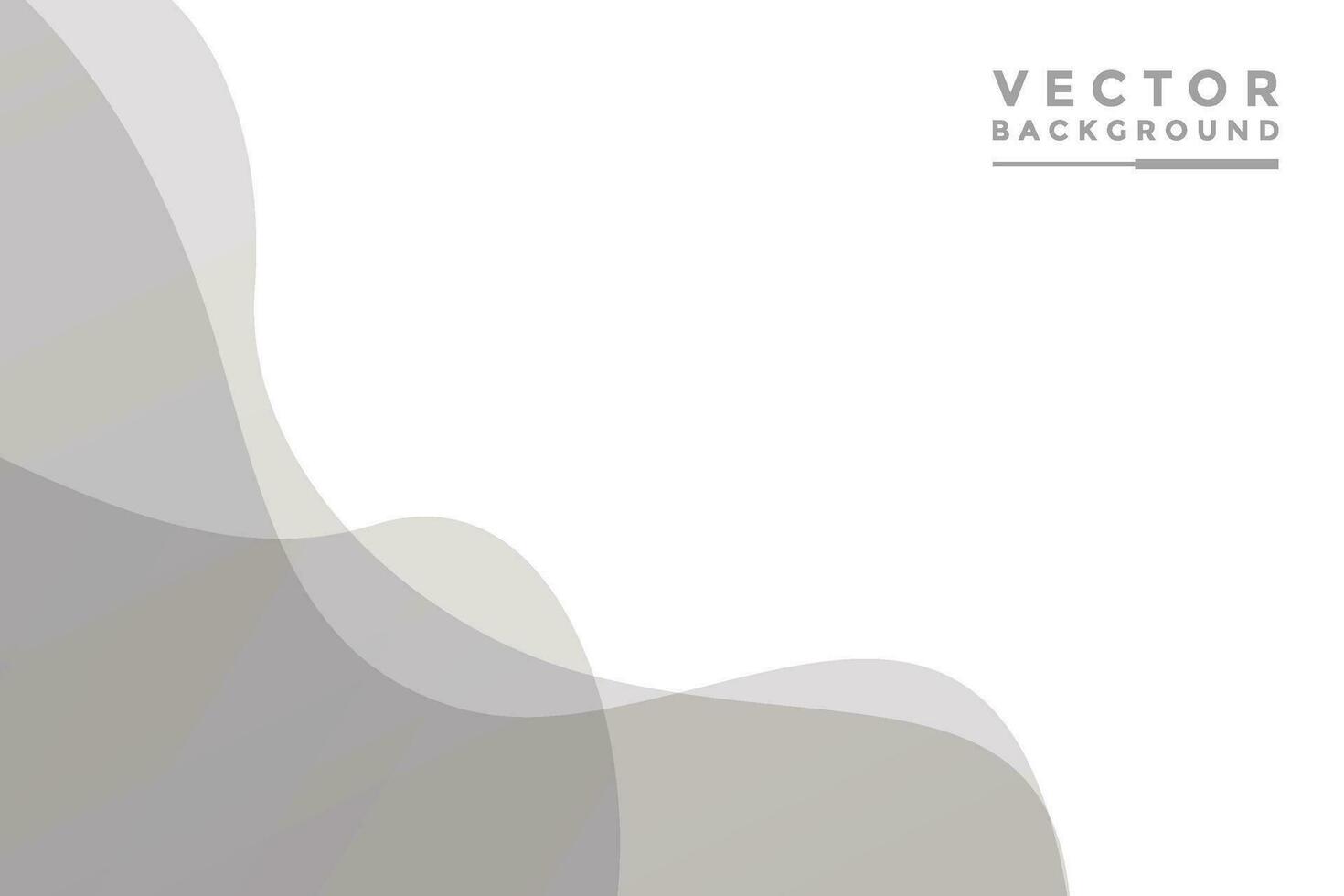 VECTOR
BACKGROUND