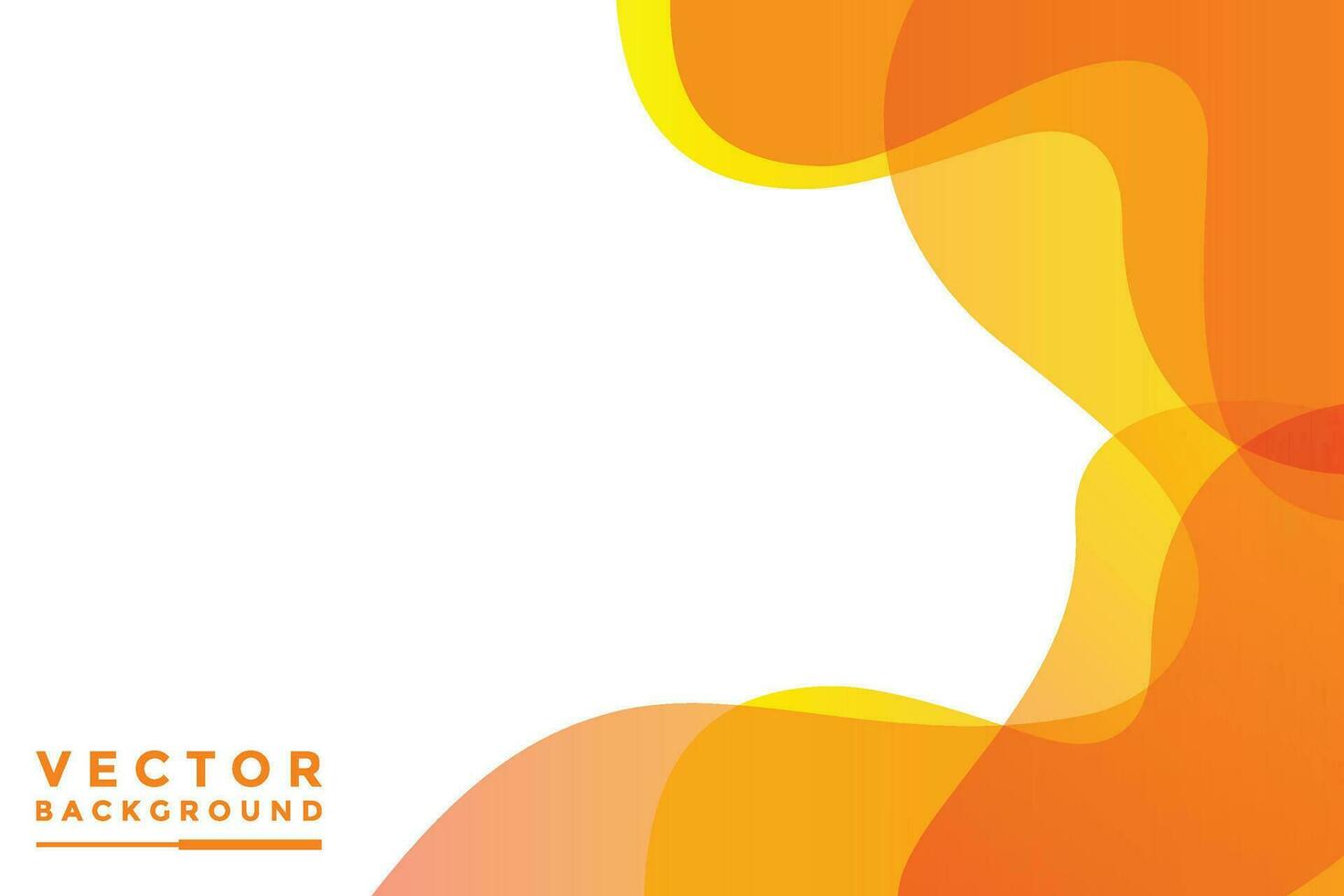 VECTOR
BACKGROUND