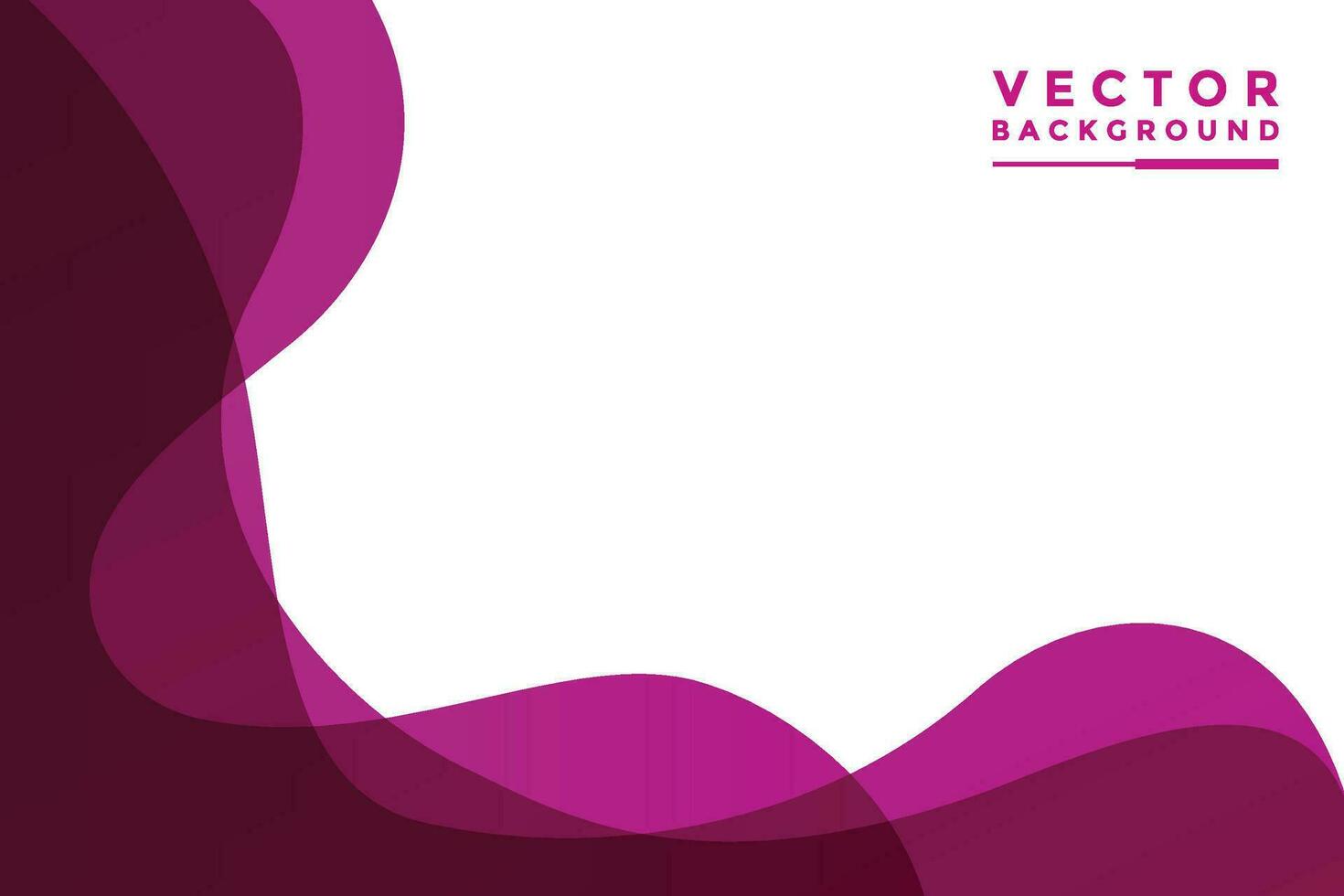 VECTOR
BACKGROUND