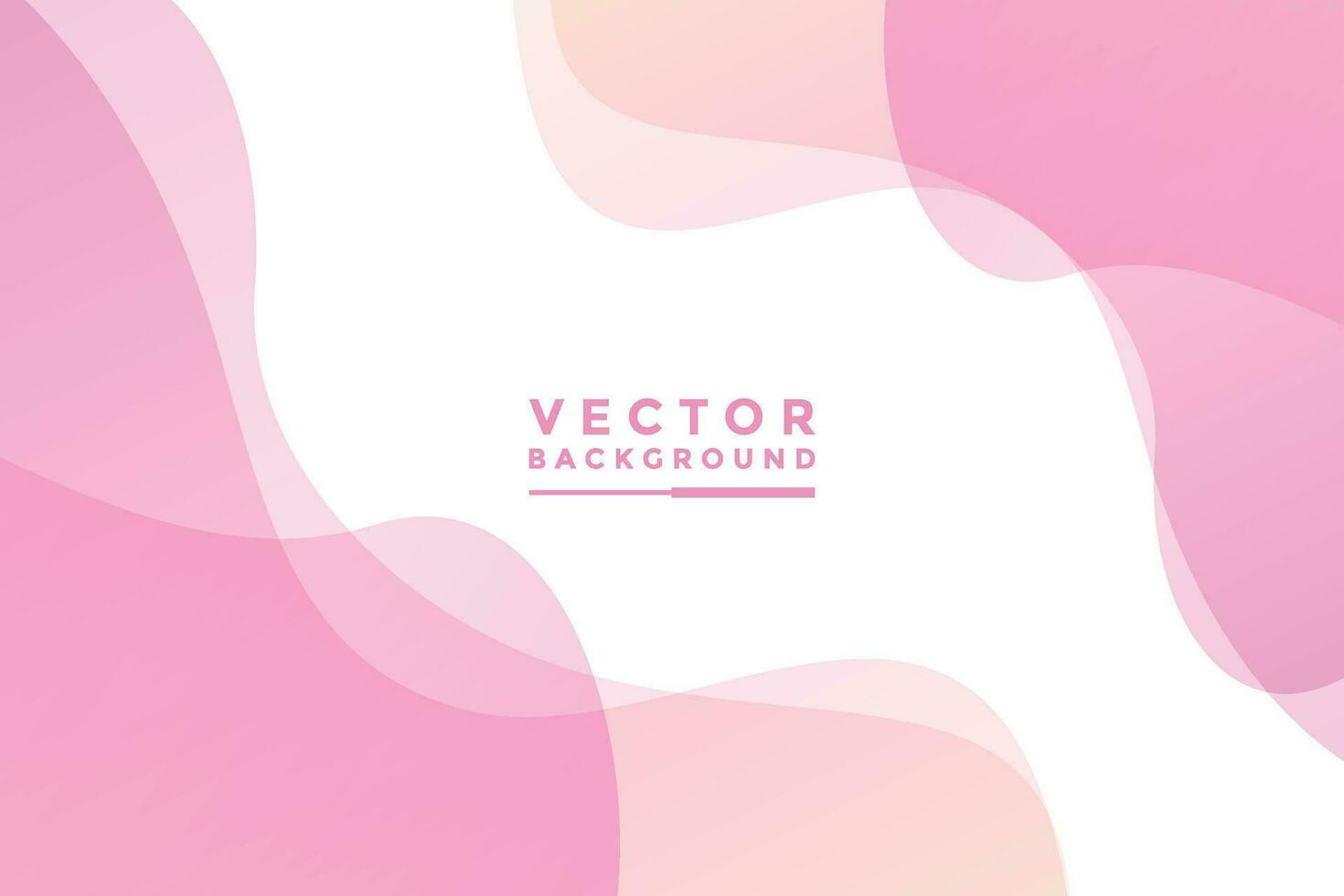 VECTOR
BACKGROUND