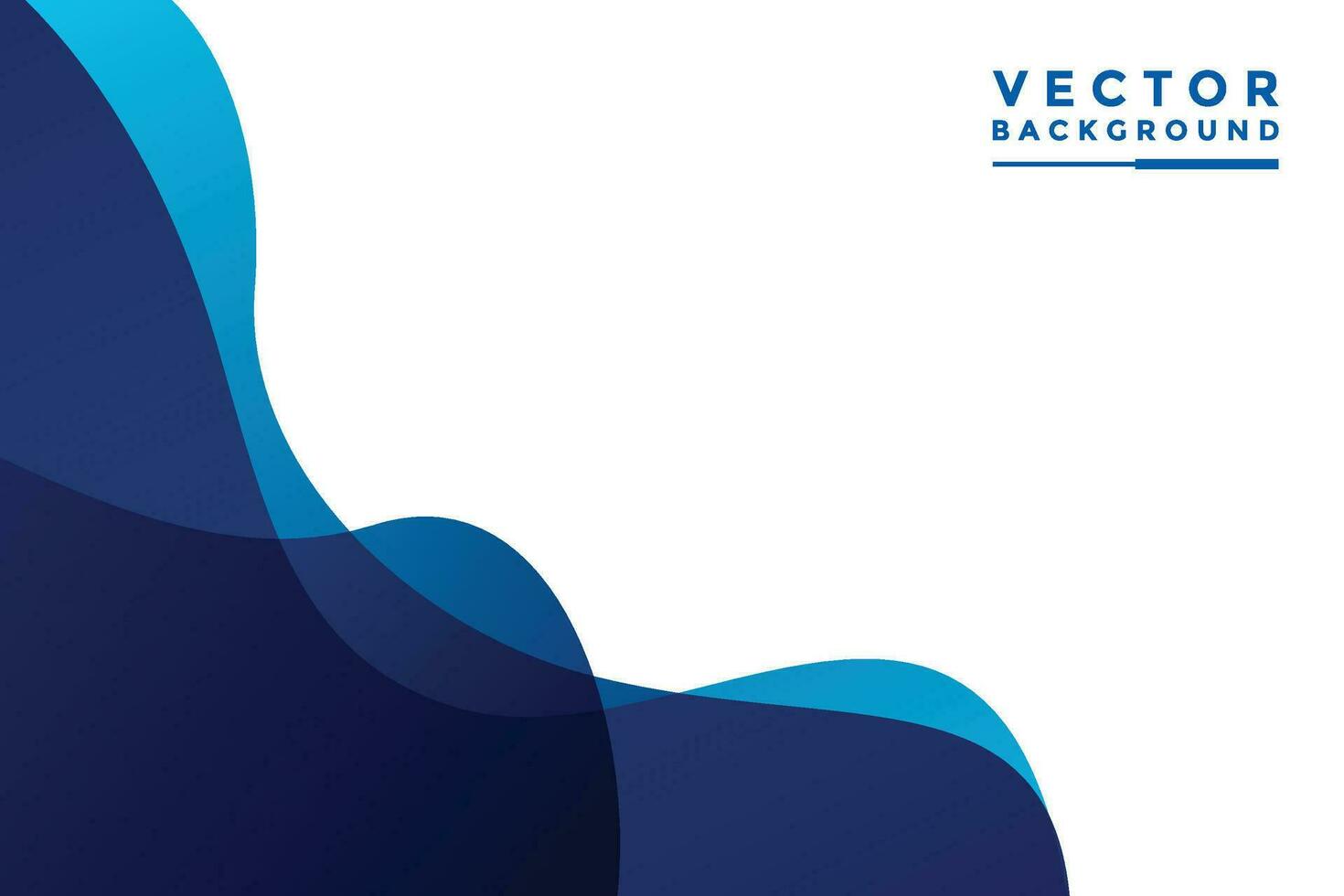 VECTOR
BACKGROUND