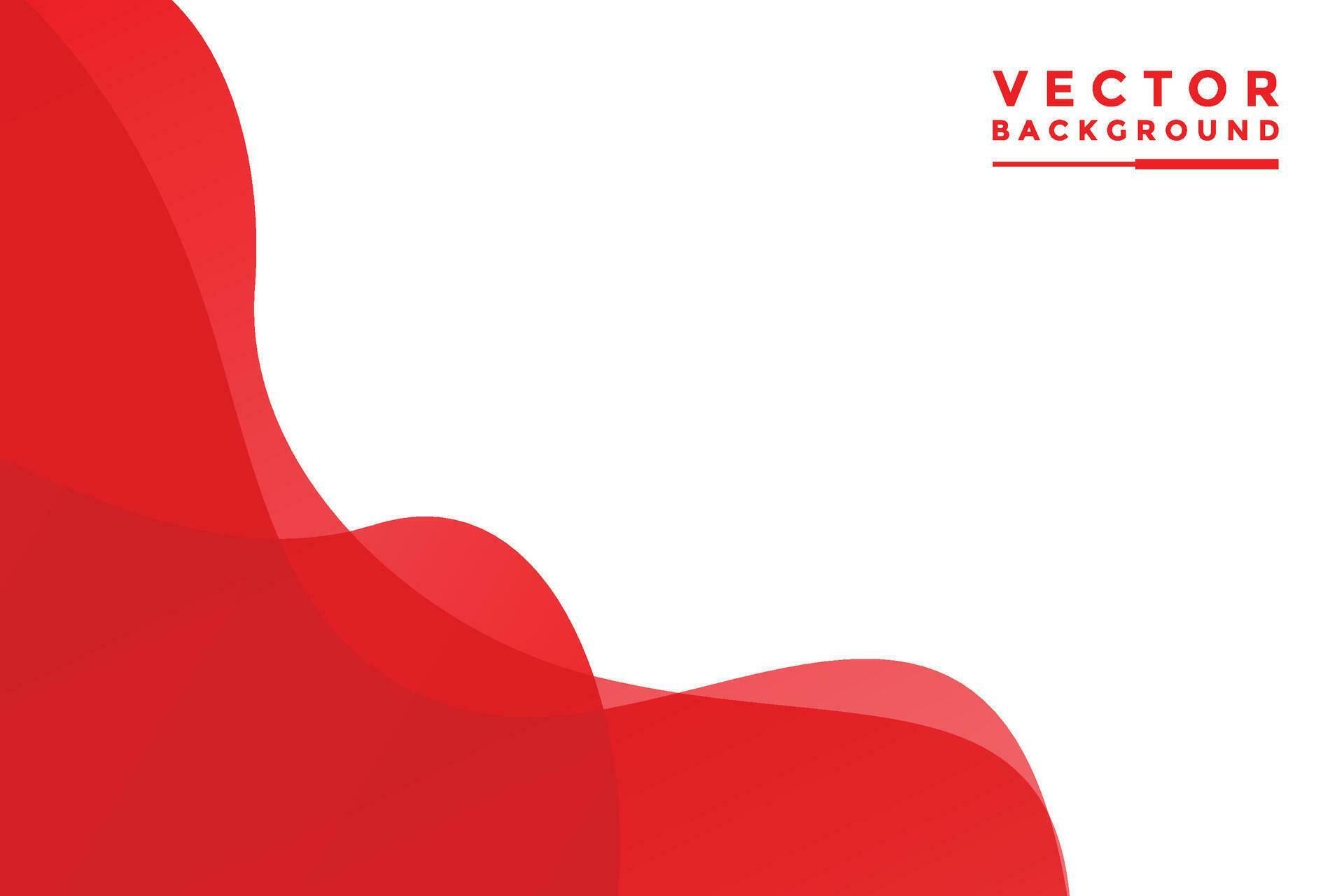 VECTOR
BACKGROUND