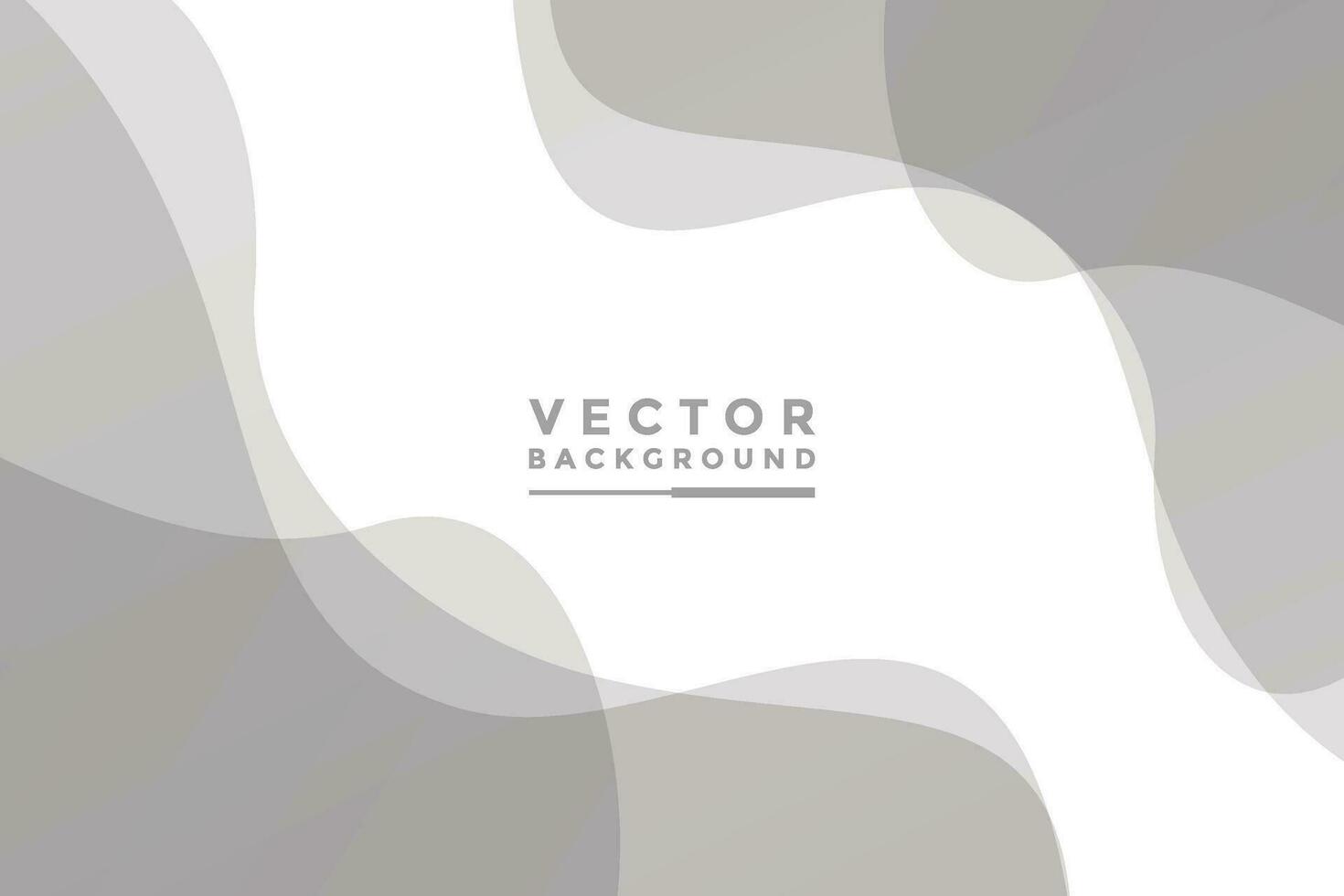 VECTOR
BACKGROUND