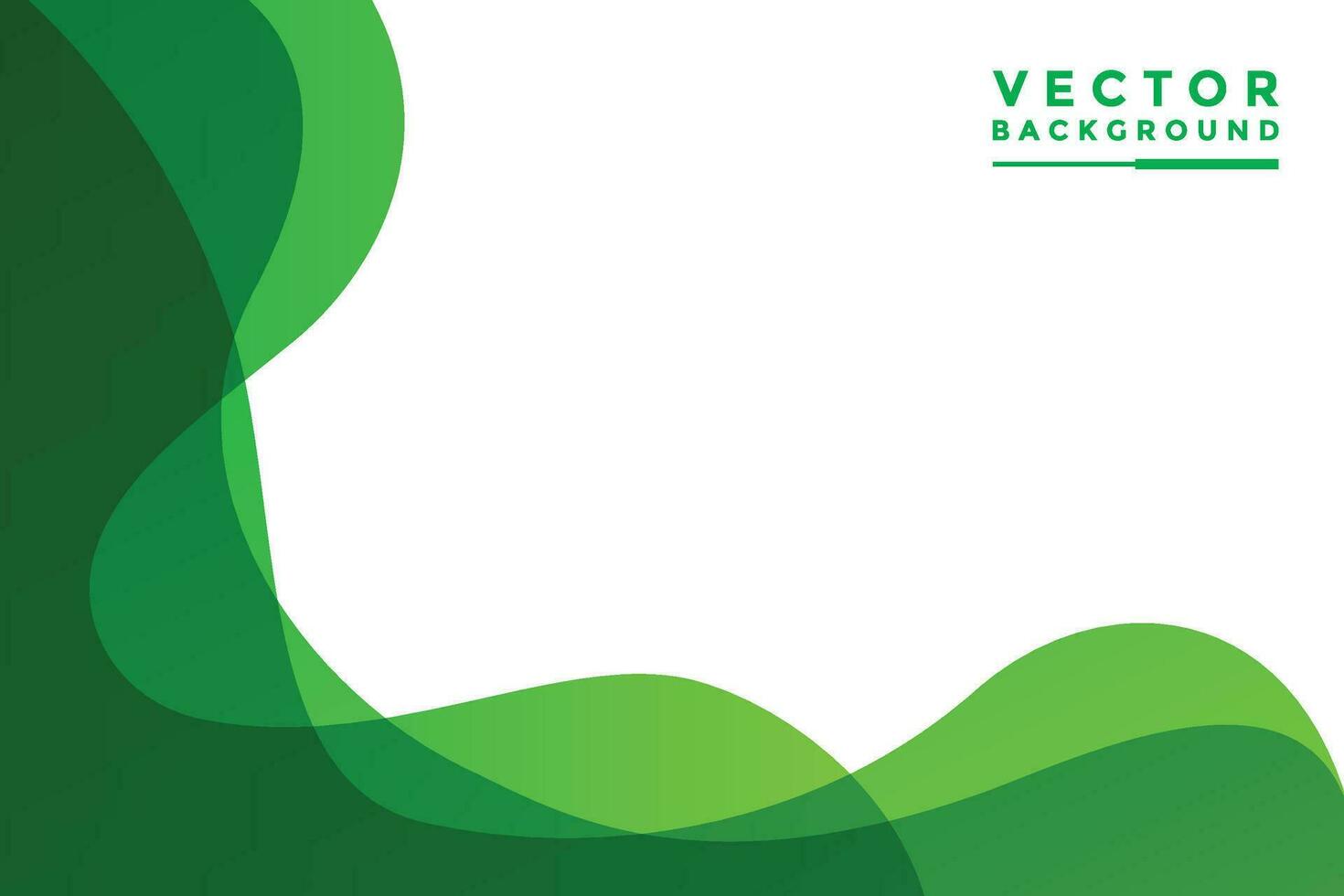 VECTOR
BACKGROUND