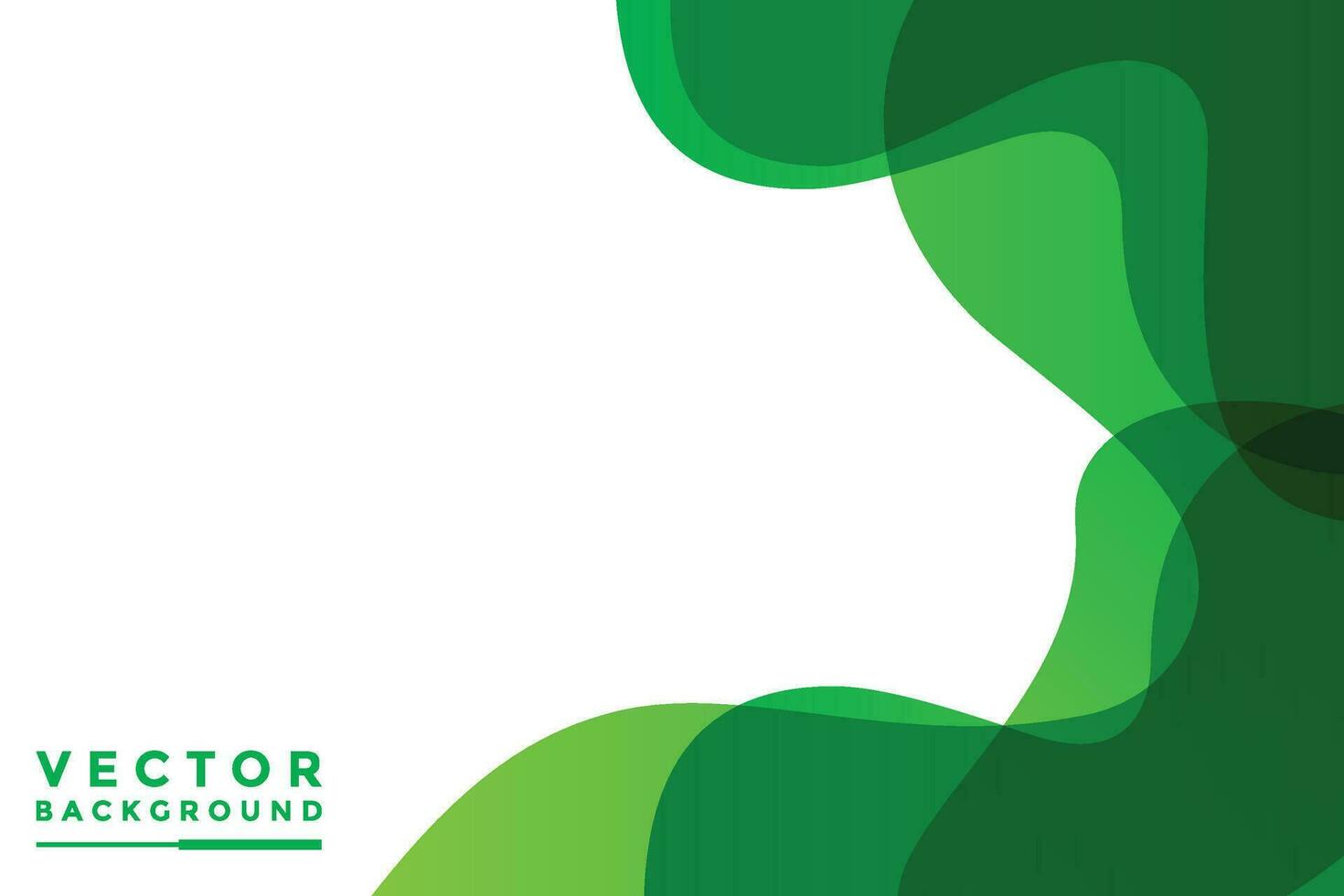 VECTOR
BACKGROUND